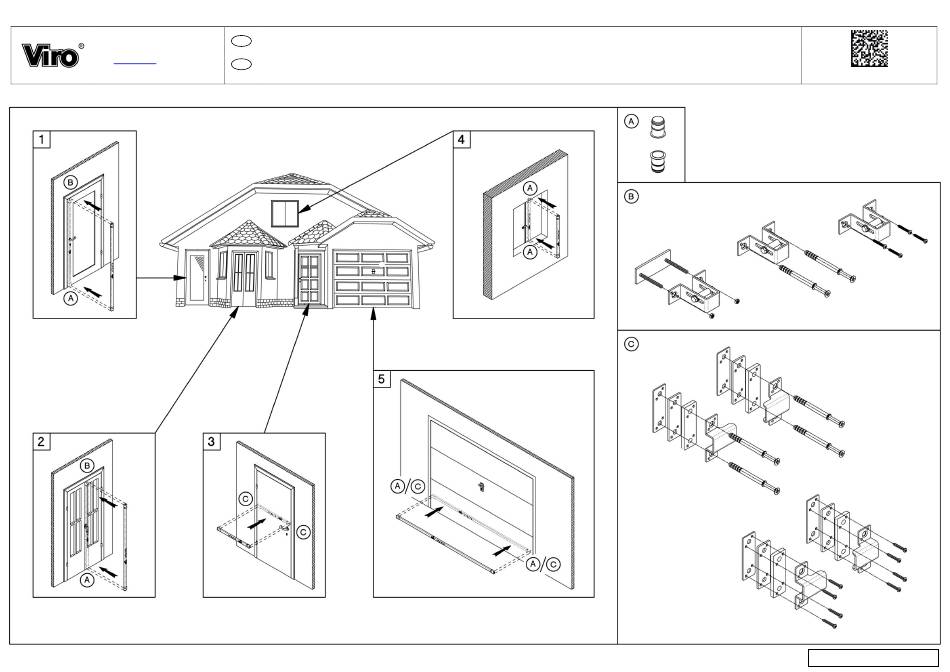 Viro®

1
B
A

4
A
A

2
B
A

3
C
C

5
A/C
A/C

A

B

C