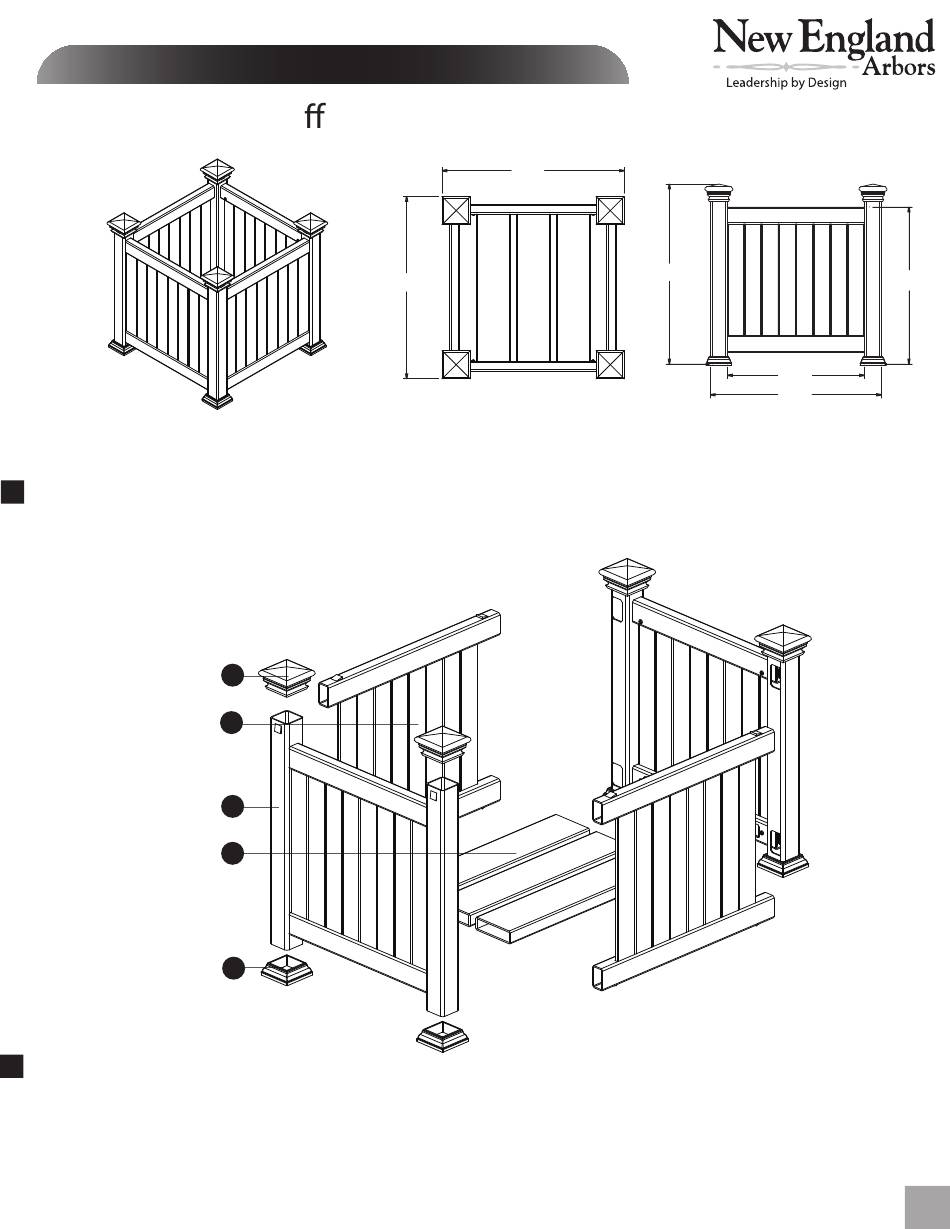 New England Arbors
Leadership by Design

ﬀ