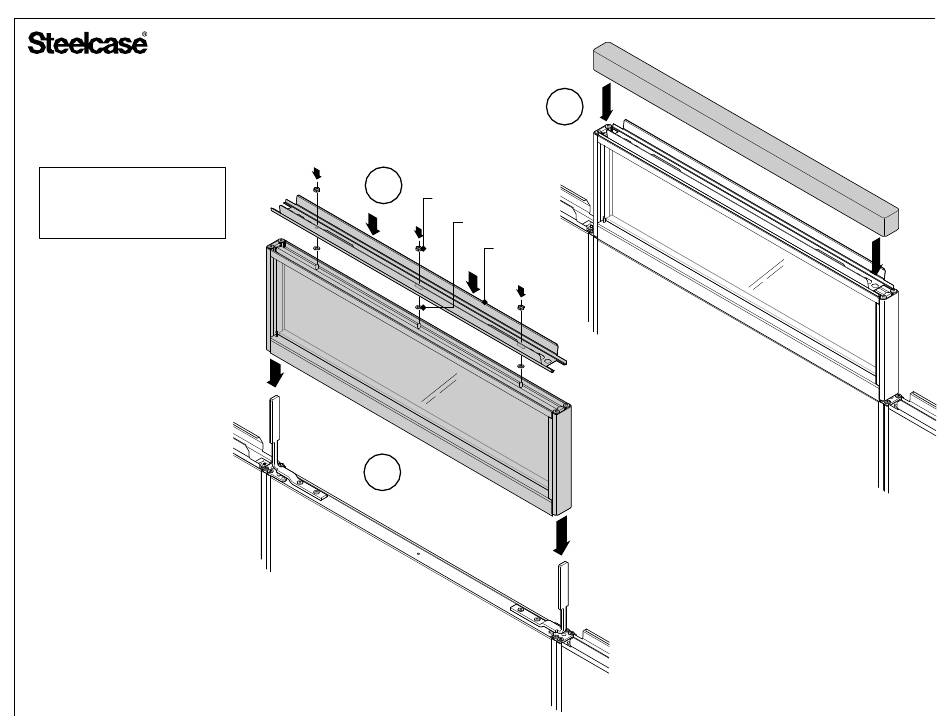 Steelcase®