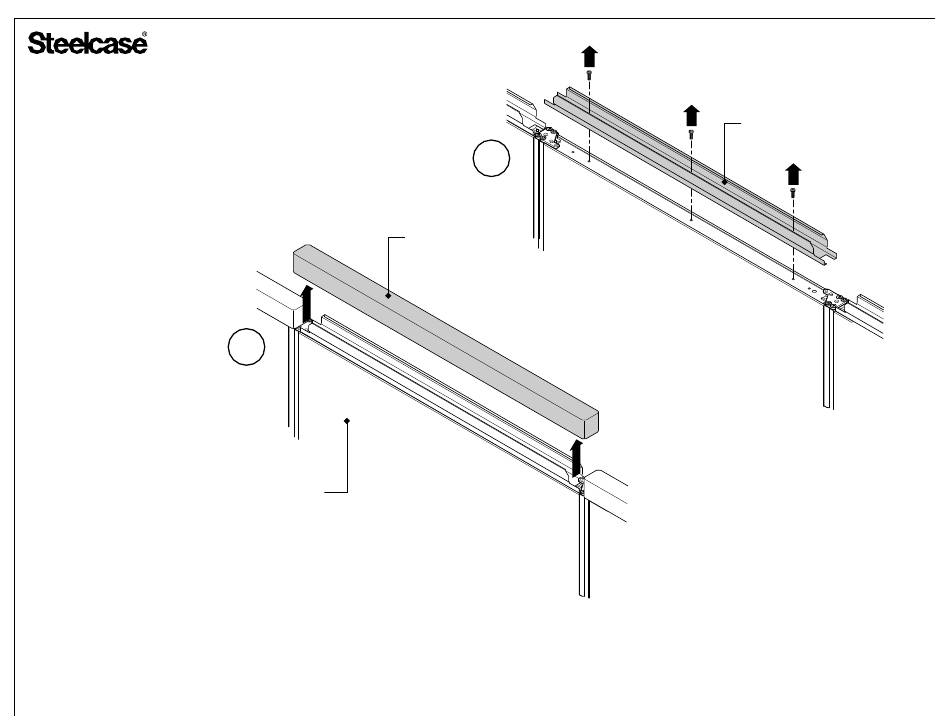 Steelcase®