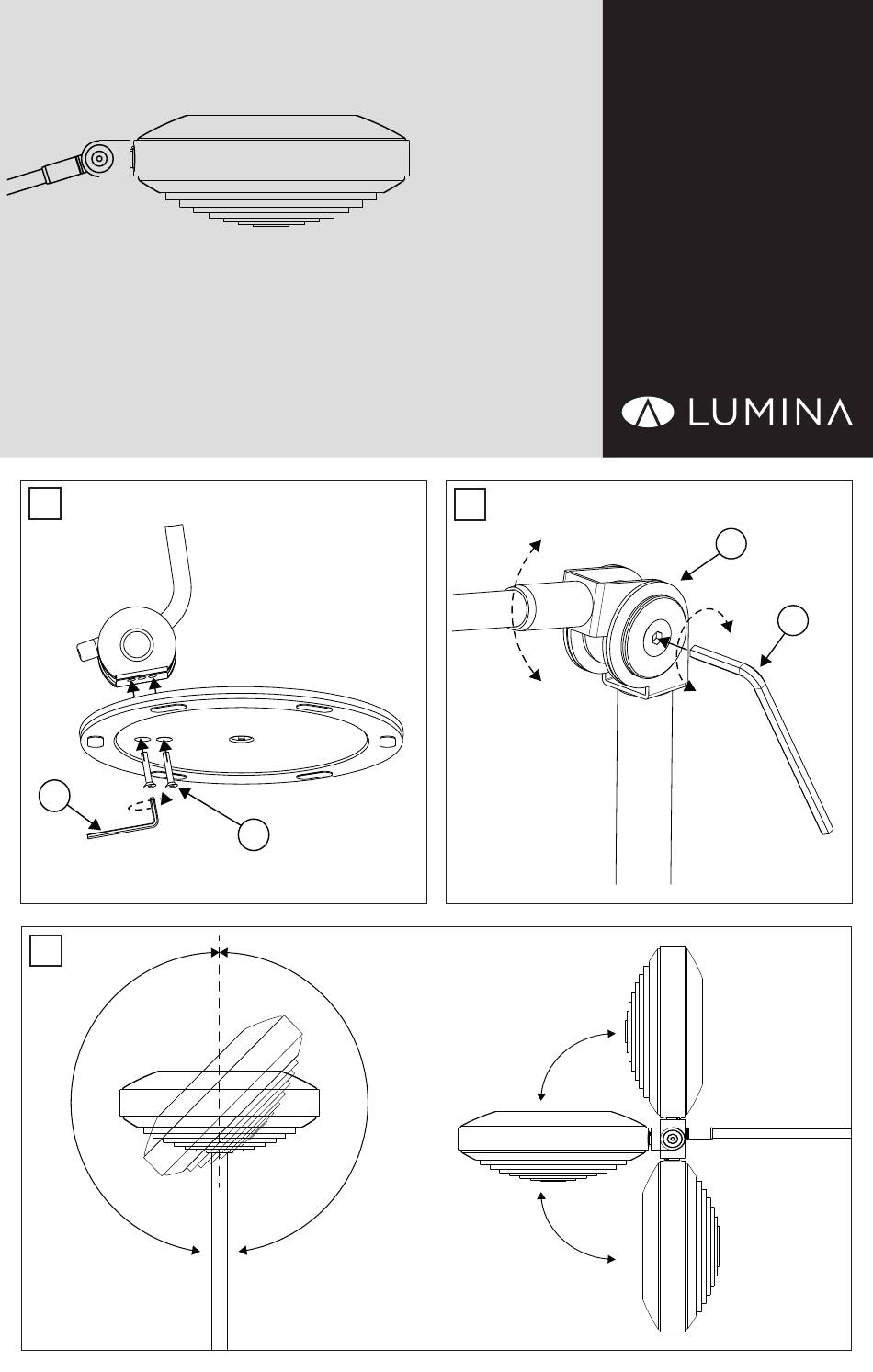 LUMINA