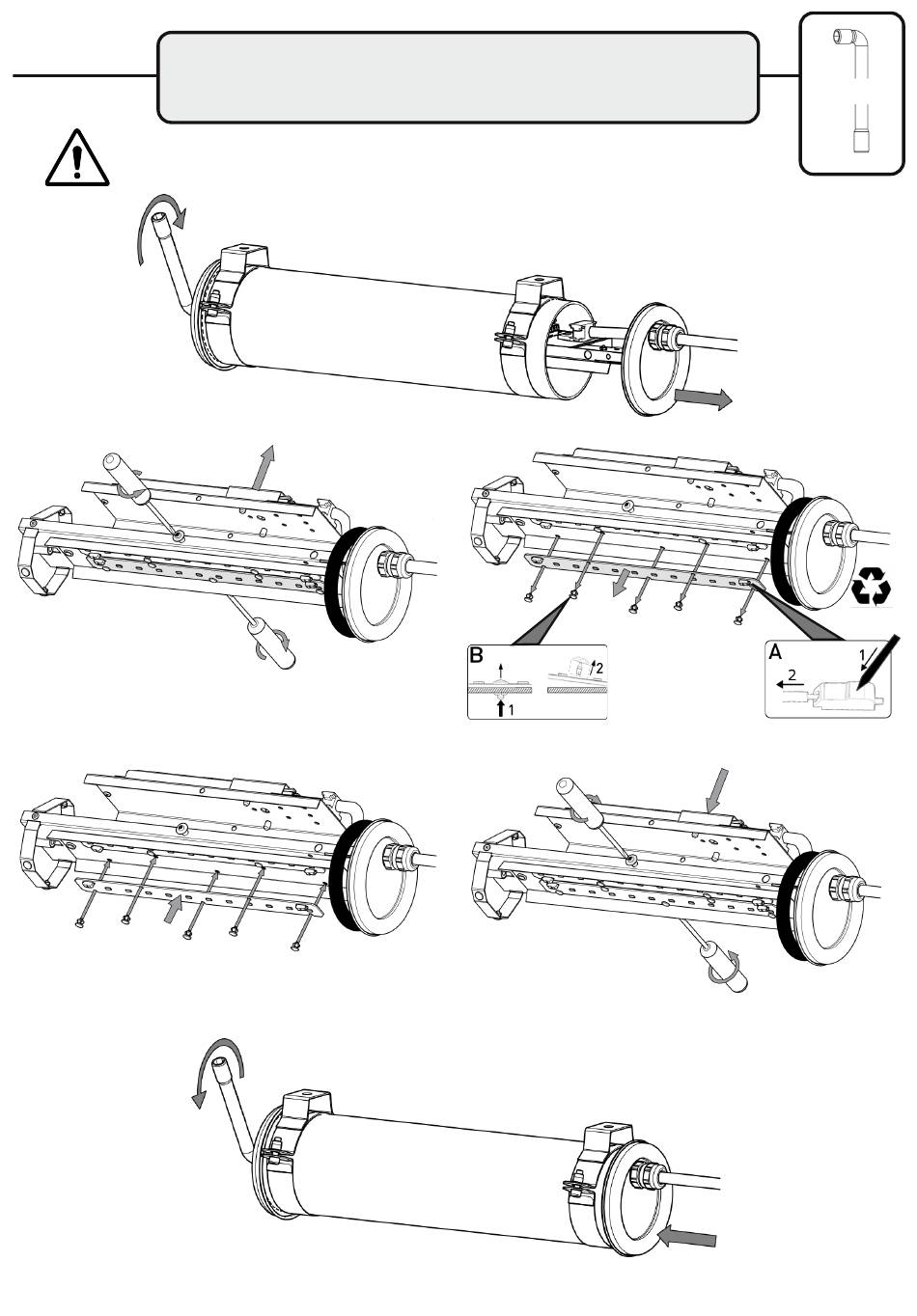 B
1
2

A
1
2