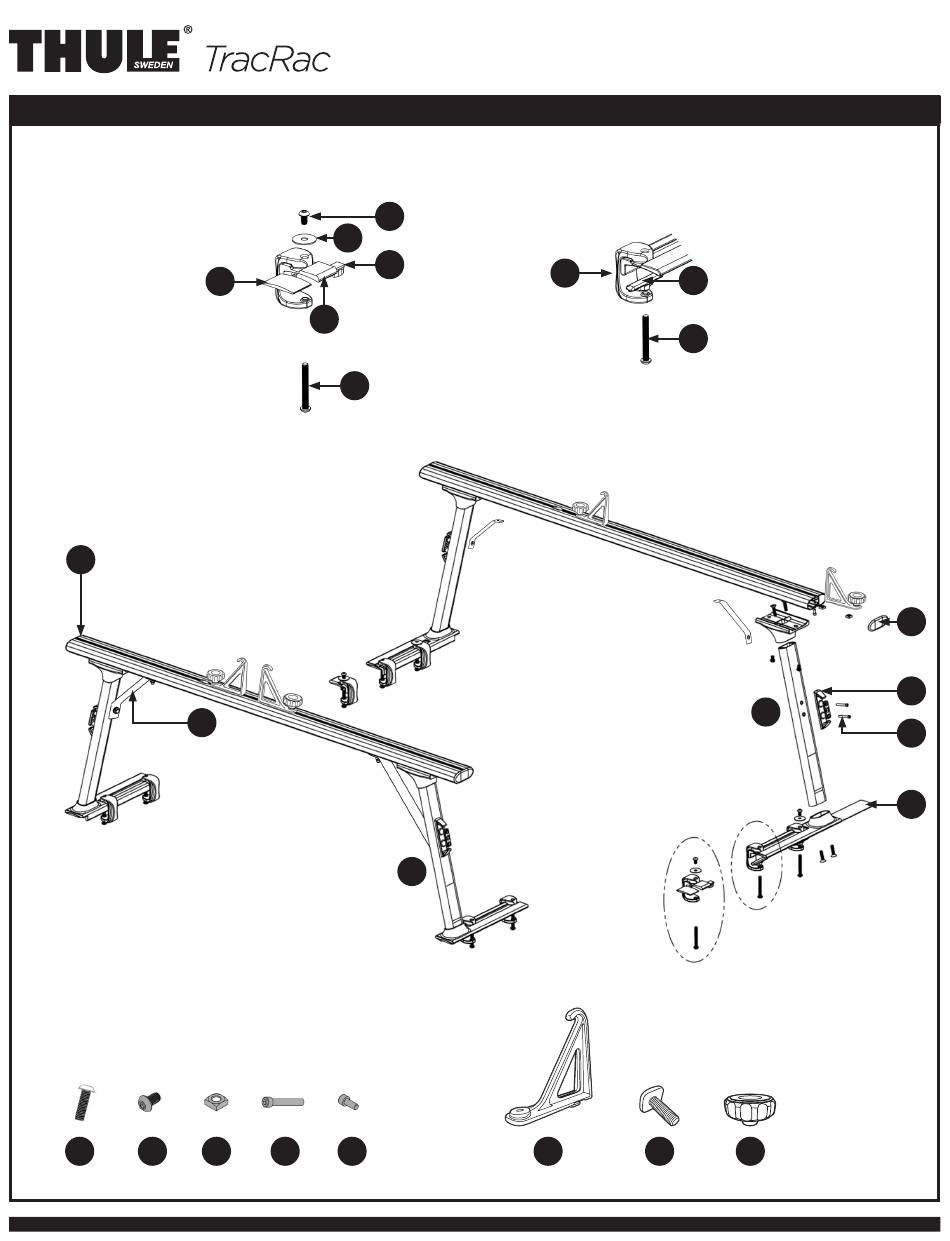 THULE® SWEDEN TracRac