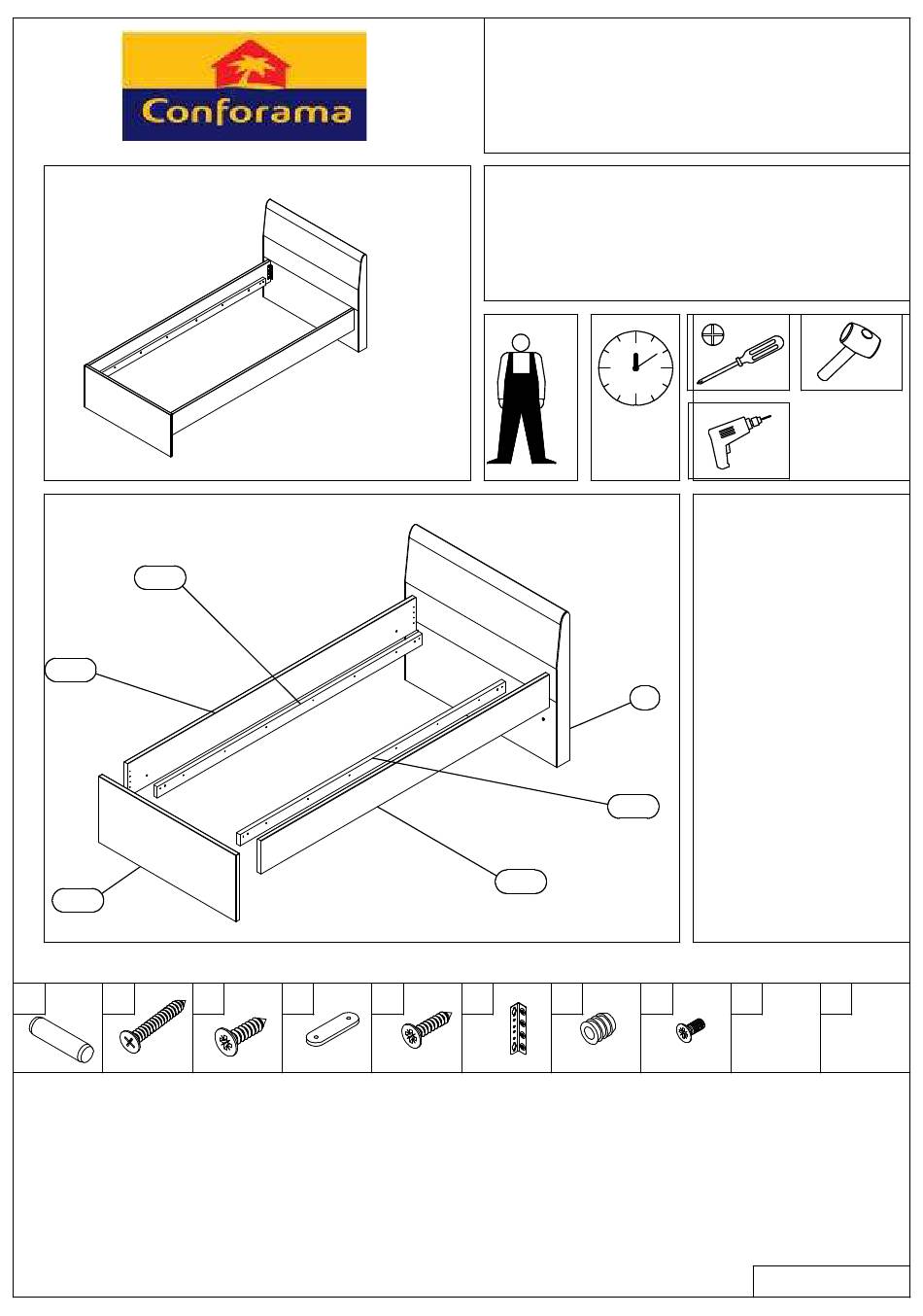 Conforama