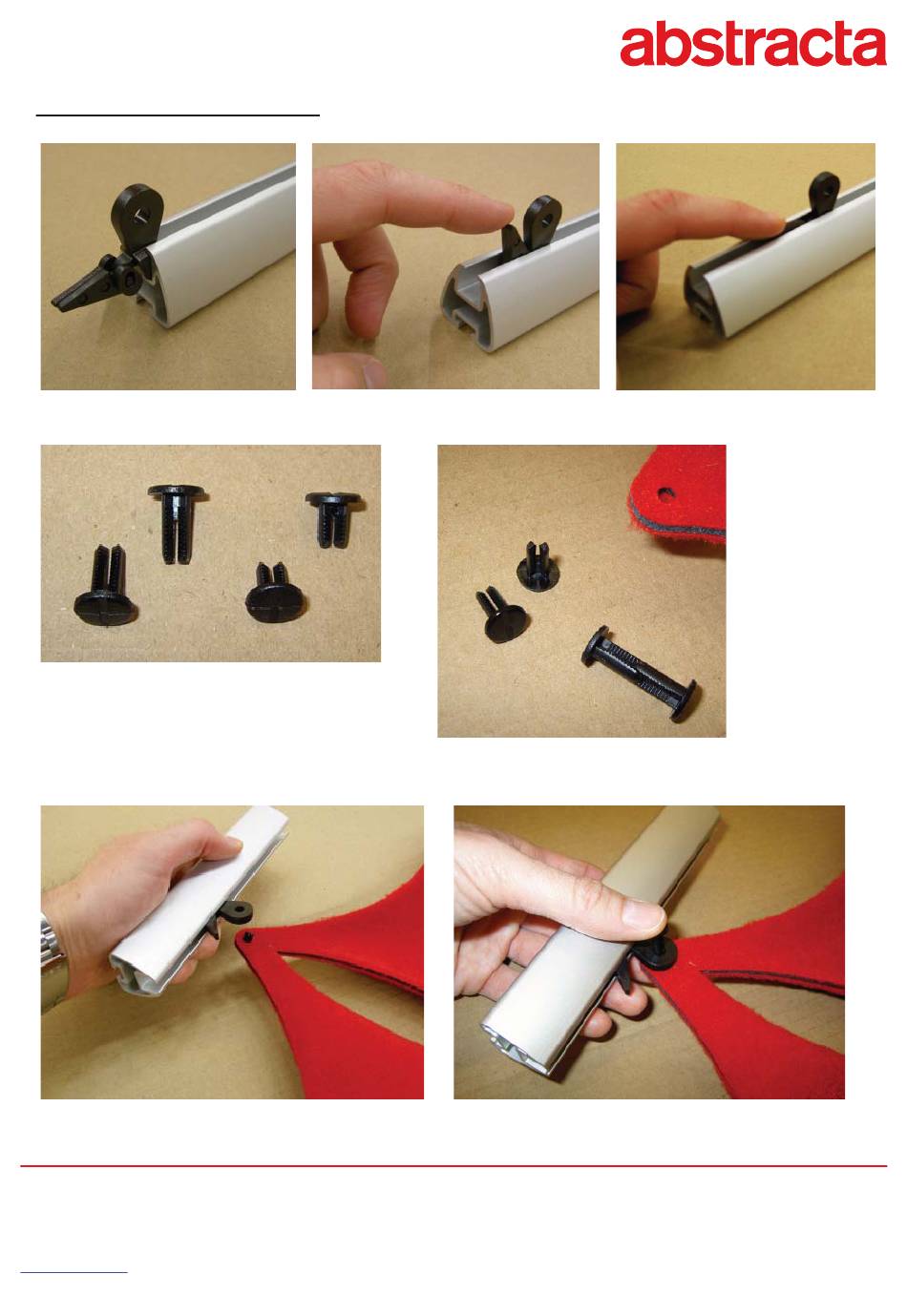 abstracta