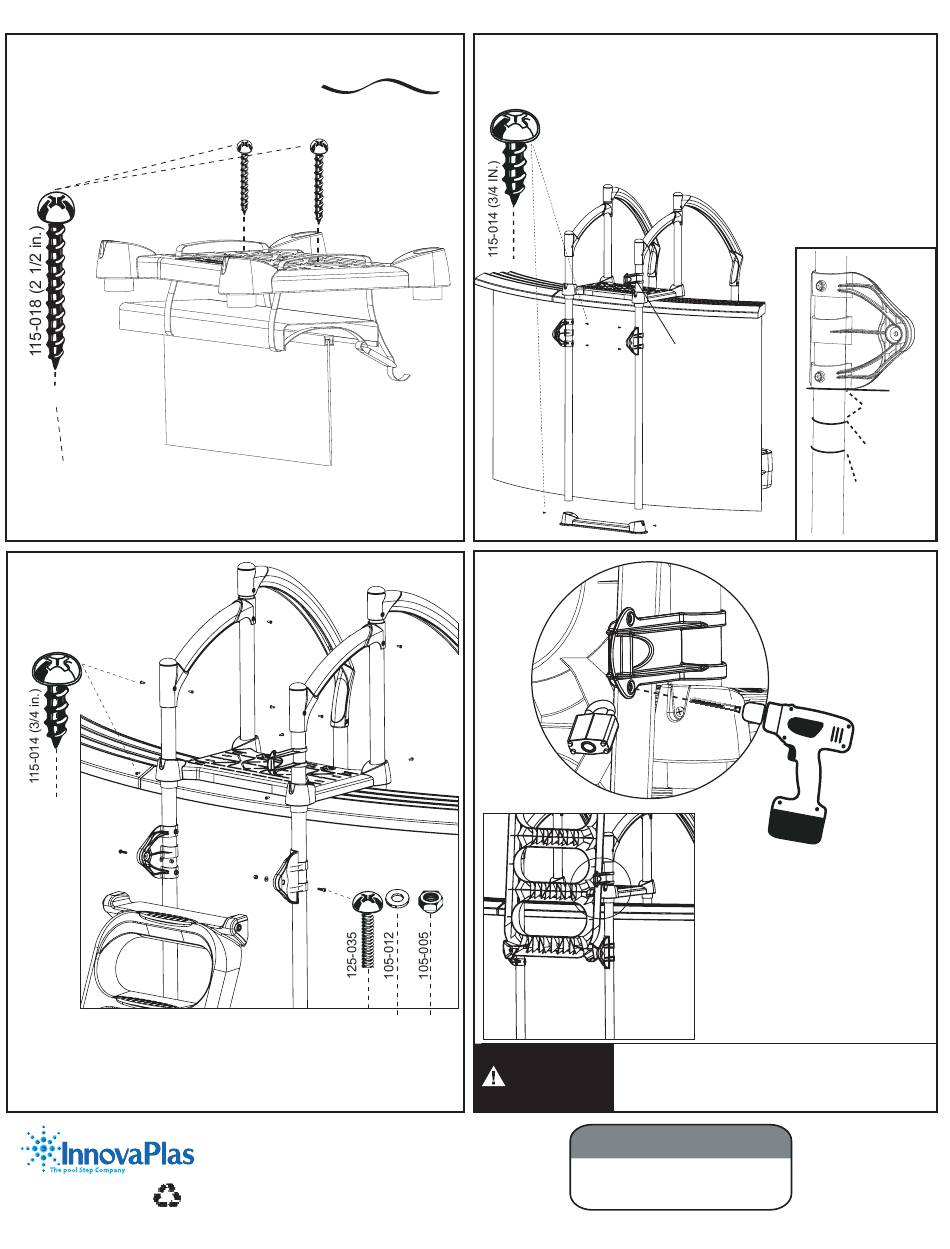 115-018 (2 1/2 in.)

115-014 (3/4 IN.)

115-014 (3/4 in.)

125-035

105-012

105-005

InnovaPlas
The pool Step Company