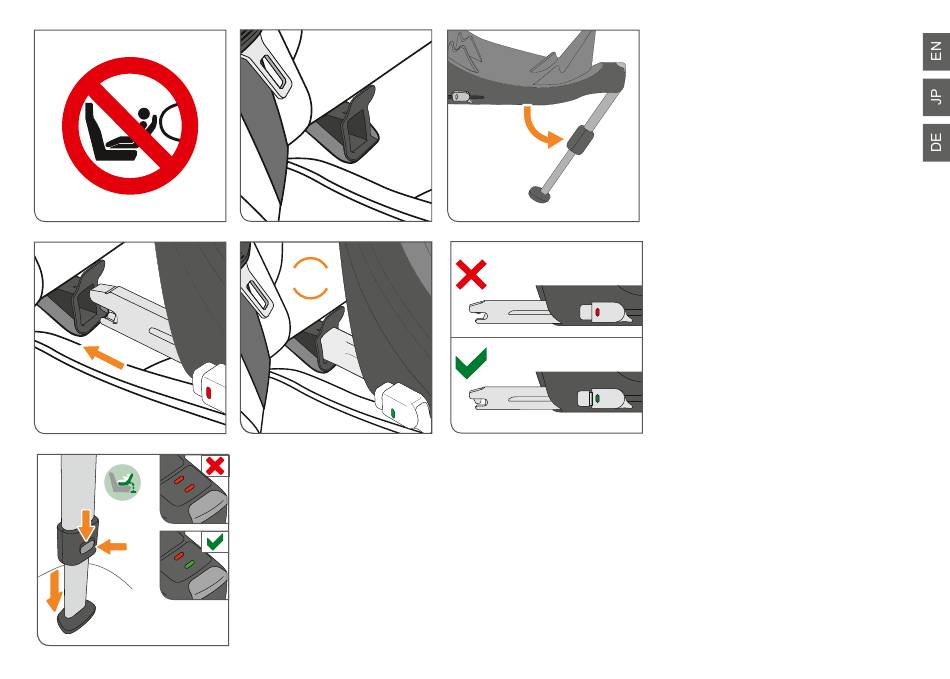 EN
JP
DE