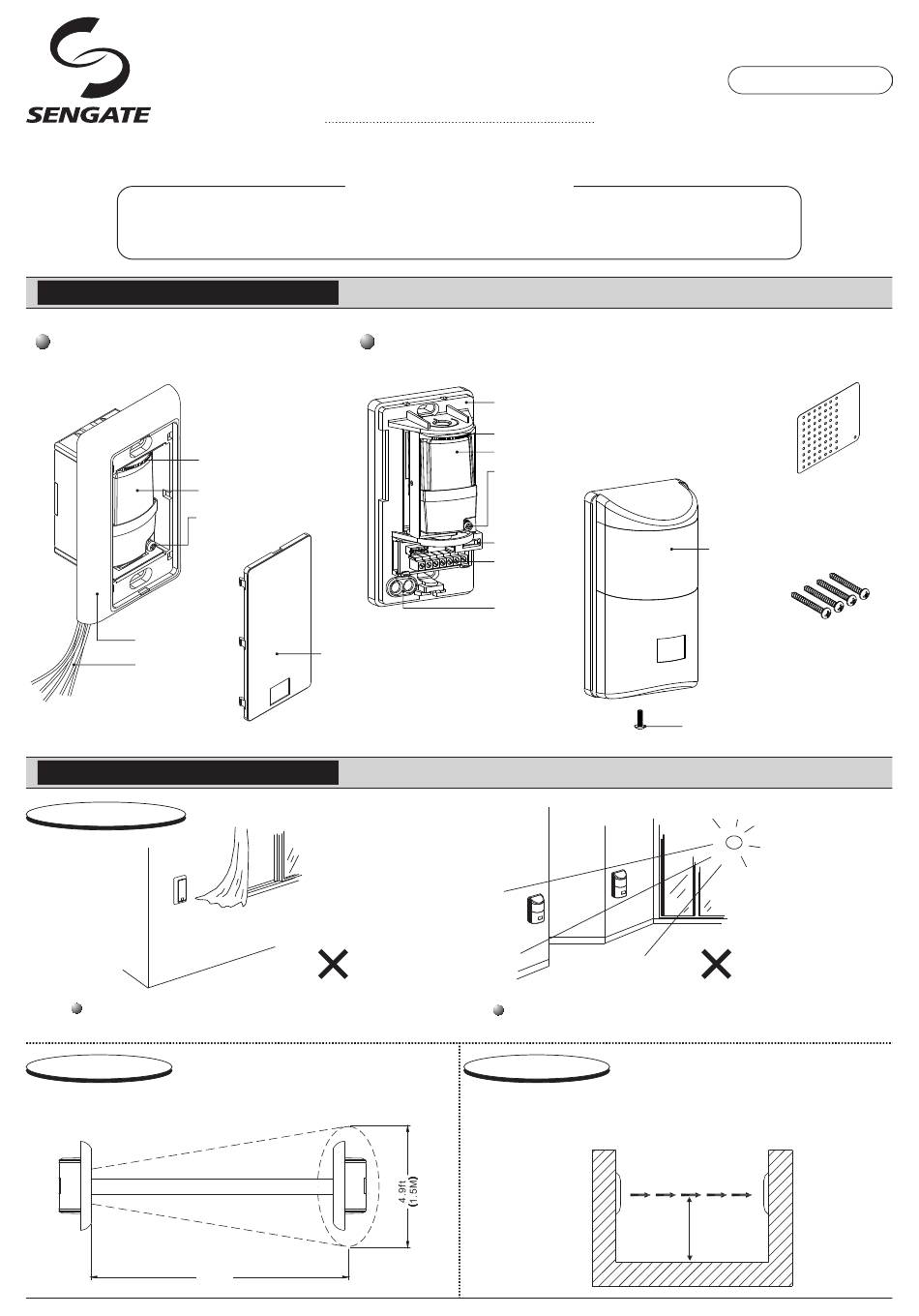 SENGATE

4.9ft
(1.5M)