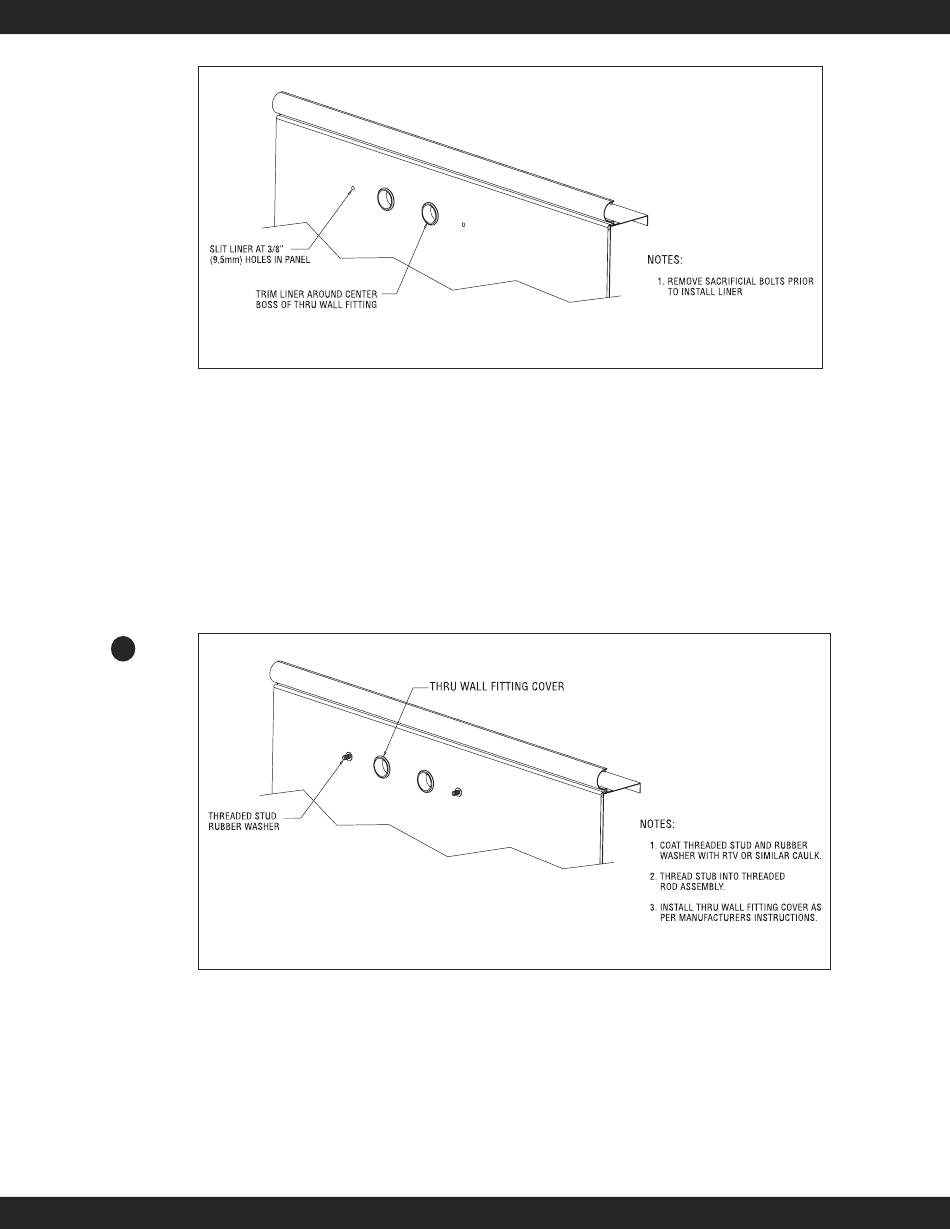 SLIT LINER AT 3/8" (9.5mm) HOLES IN PANEL

TRIM LINER AROUND CENTER BOSS OF THRU WALL FITTING

NOTES:
1. REMOVE SACRIFICIAL BOLTS PRIOR TO INSTALL LINER

THRU WALL FITTING COVER

THREADED STUD RUBBER WASHER

NOTES:
1. COAT THREADED STUD AND RUBBER WASHER WITH RTV OR SIMILAR CAULK.
2. THREAD STUB INTO THREADED ROD ASSEMBLY.
3. INSTALL THRU WALL FITTING COVER AS PER MANUFACTURERS INSTRUCTIONS.