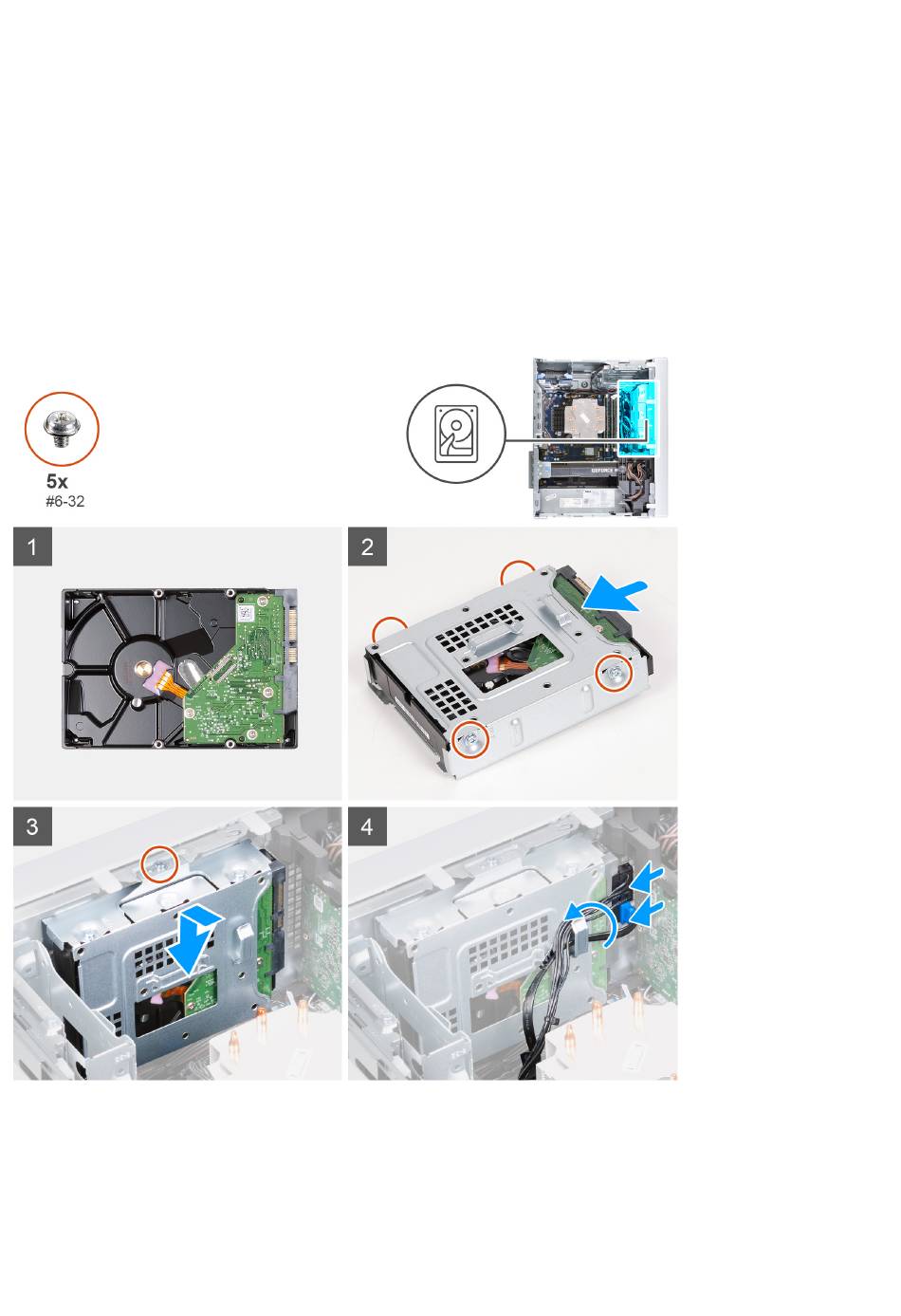 5x
#6-32

GEFORCE

1

2

3

4