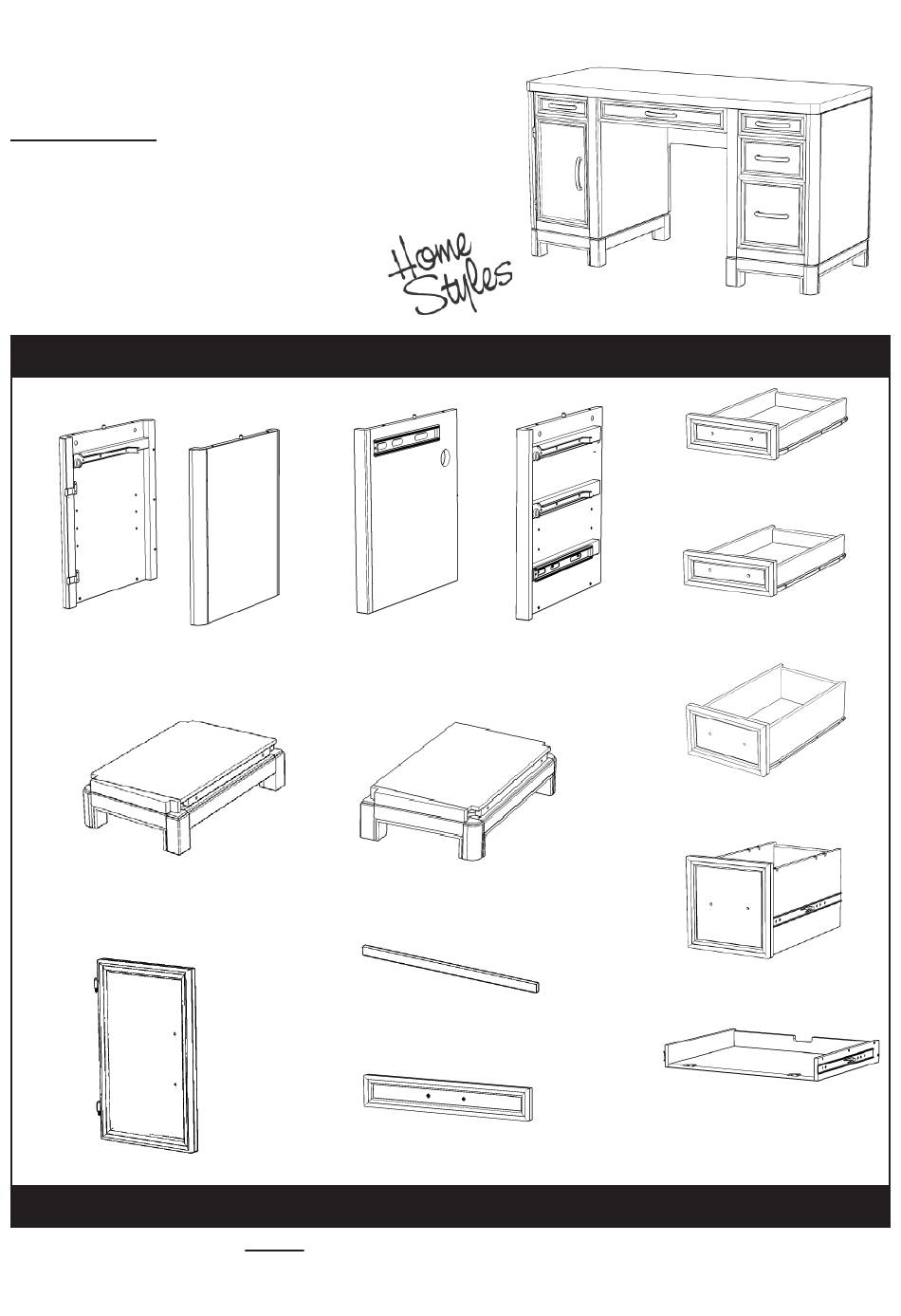 Home Styles