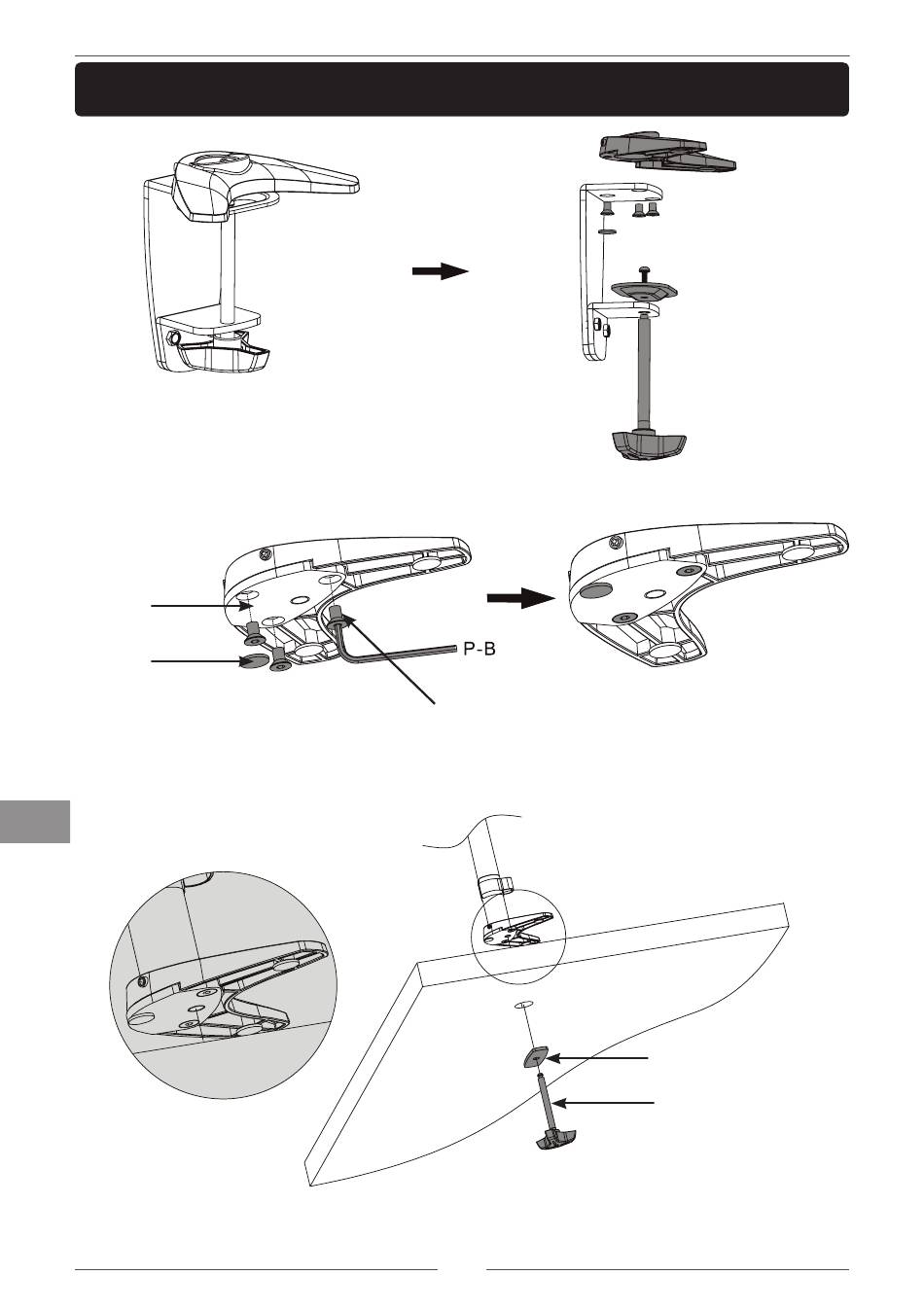 P-B