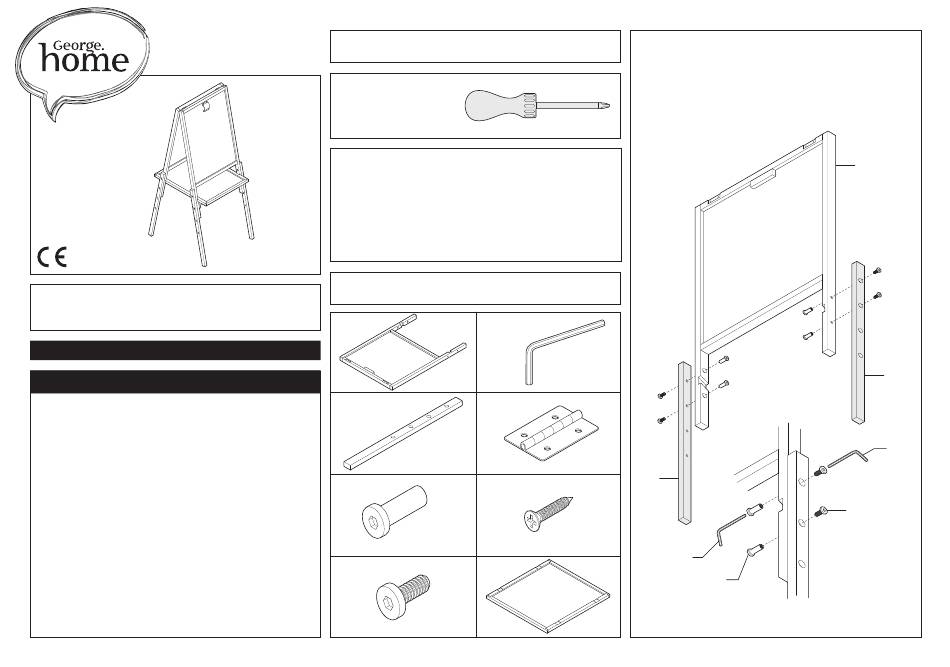 George.
home

CE