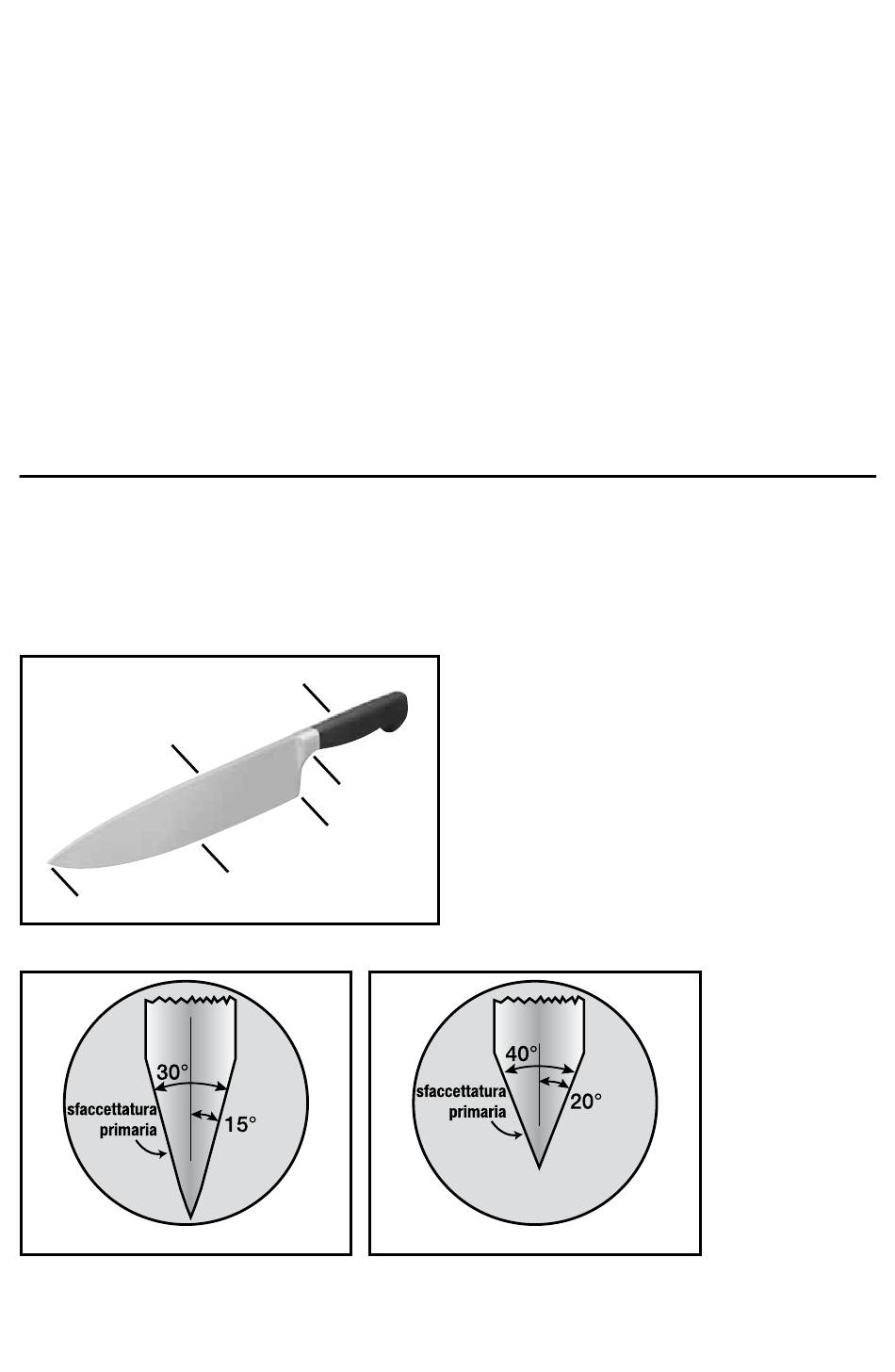 30°

sfaccettatura primaria

15°

40°

sfaccettatura primaria

20°