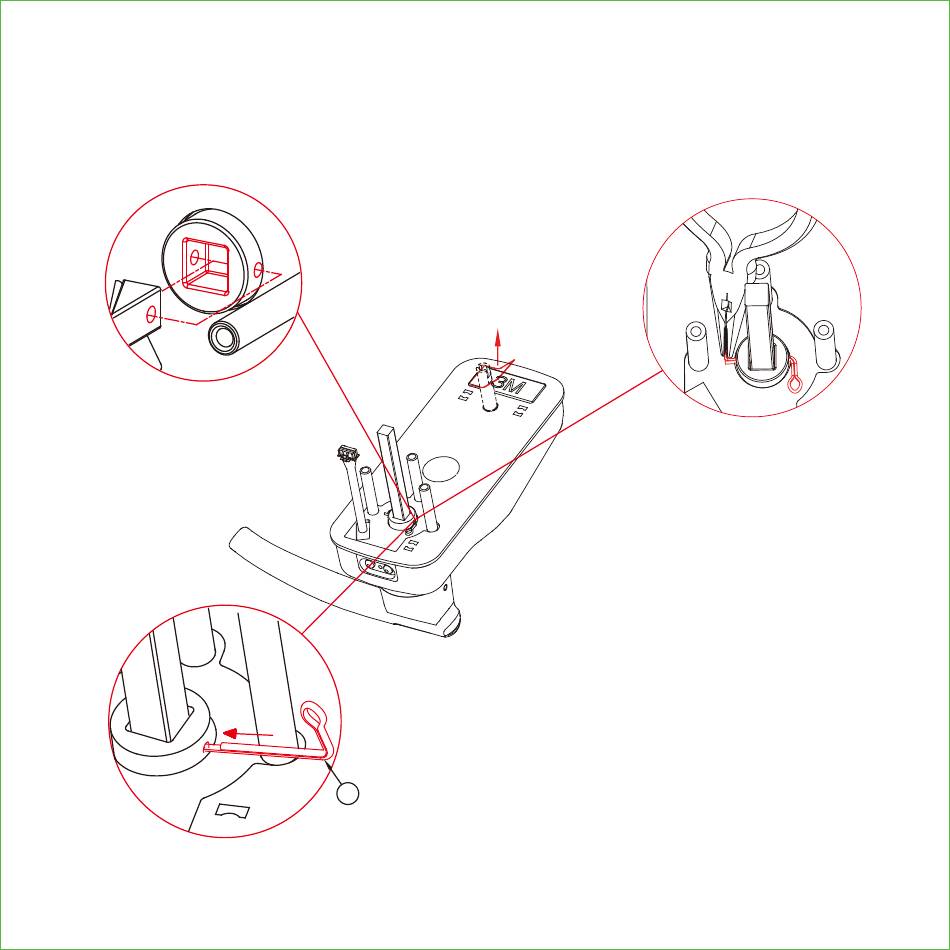 3M