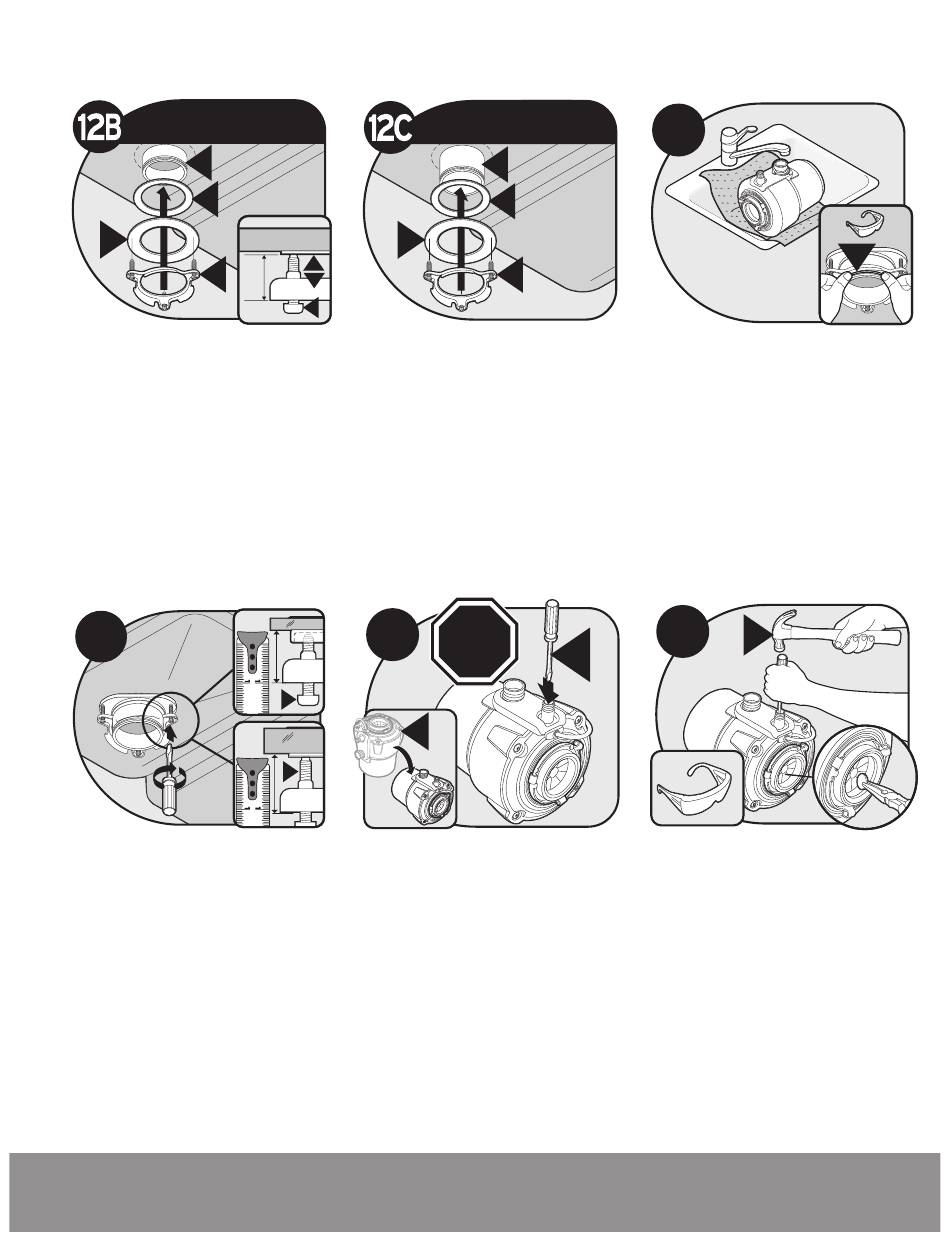 12B

12C