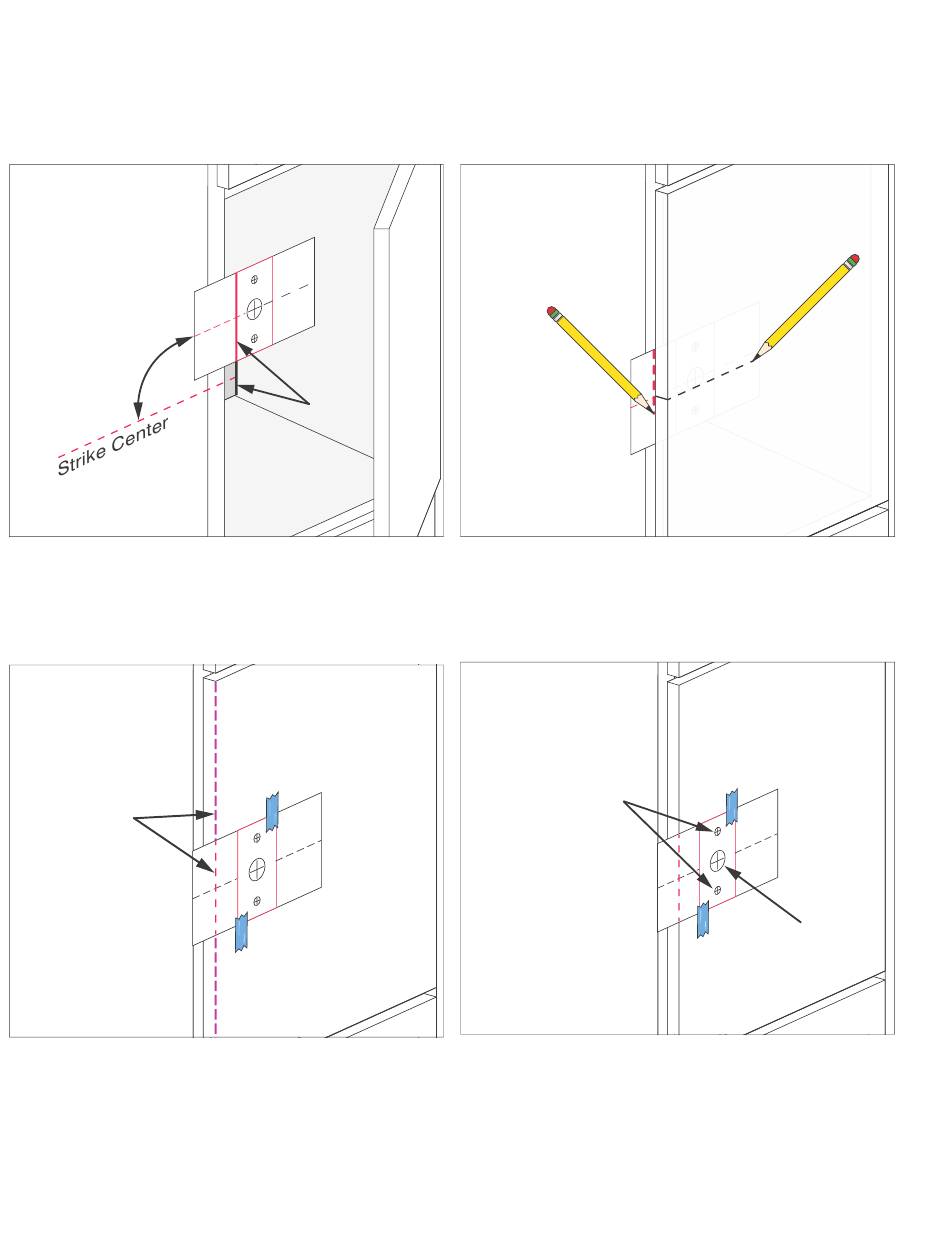 Strike Center