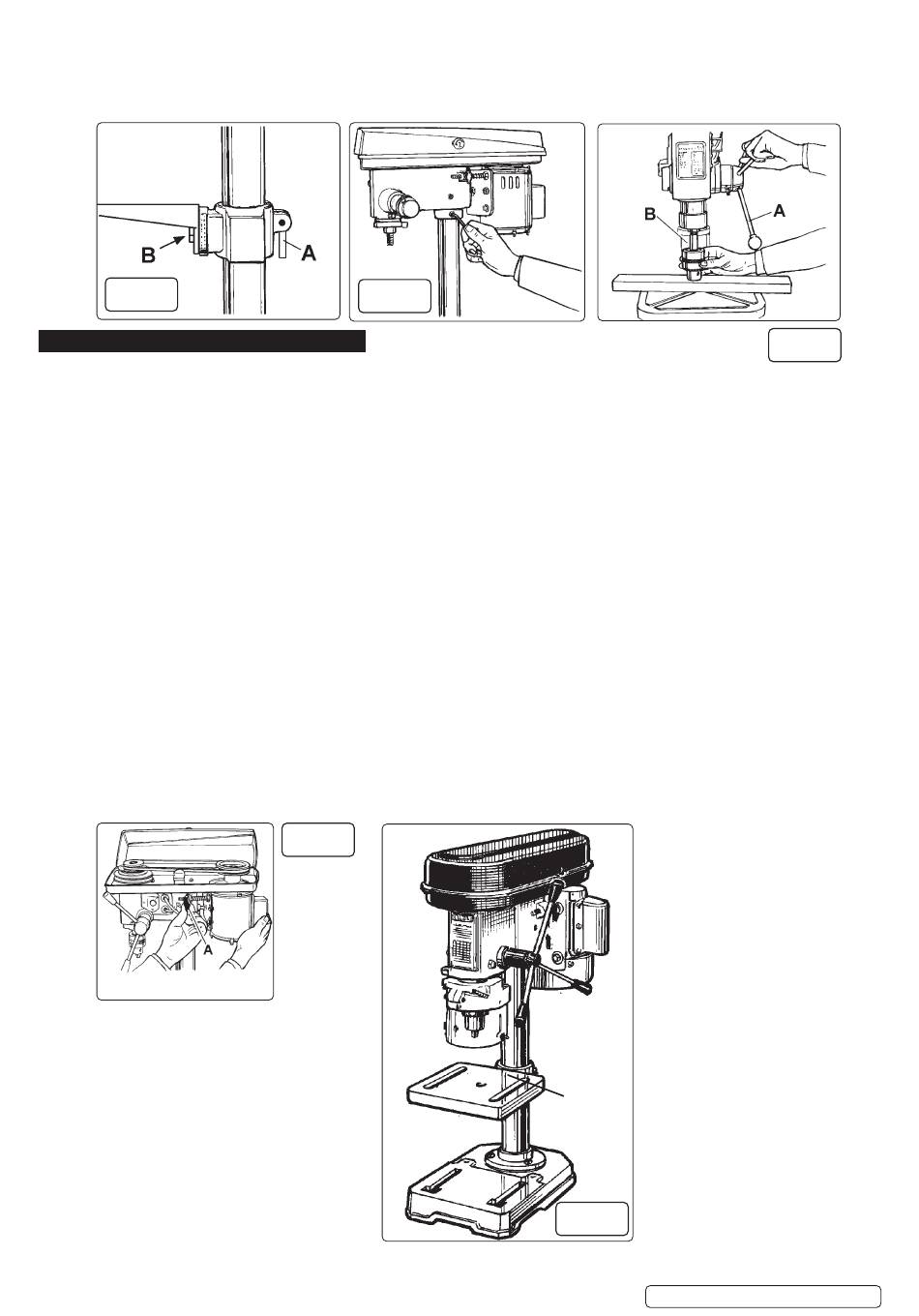 B

A

B

A

A