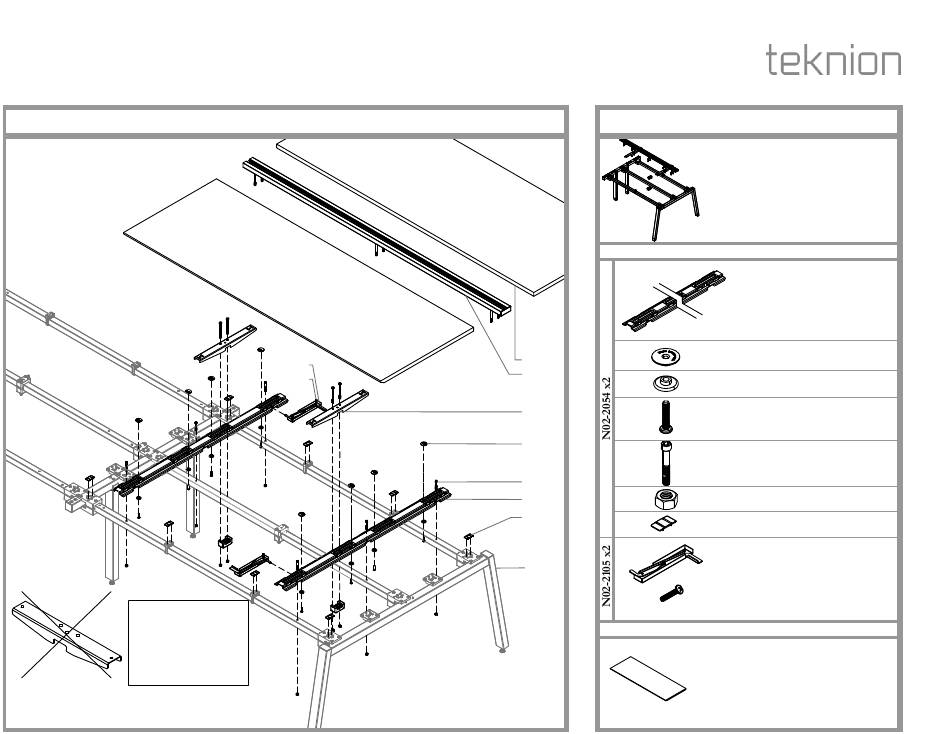 teknion

N02-2054 x2

N02-2105 x2