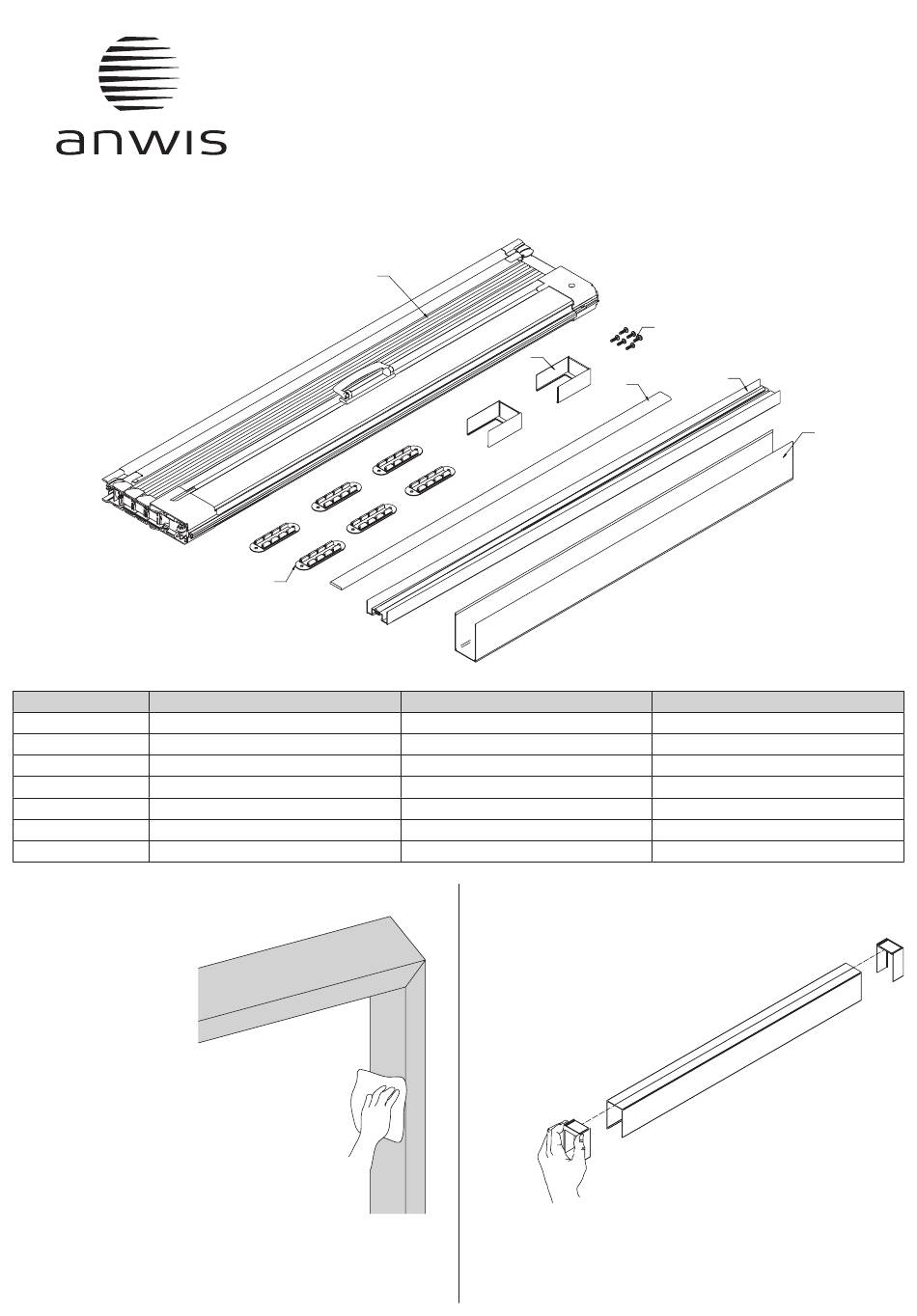 anwis