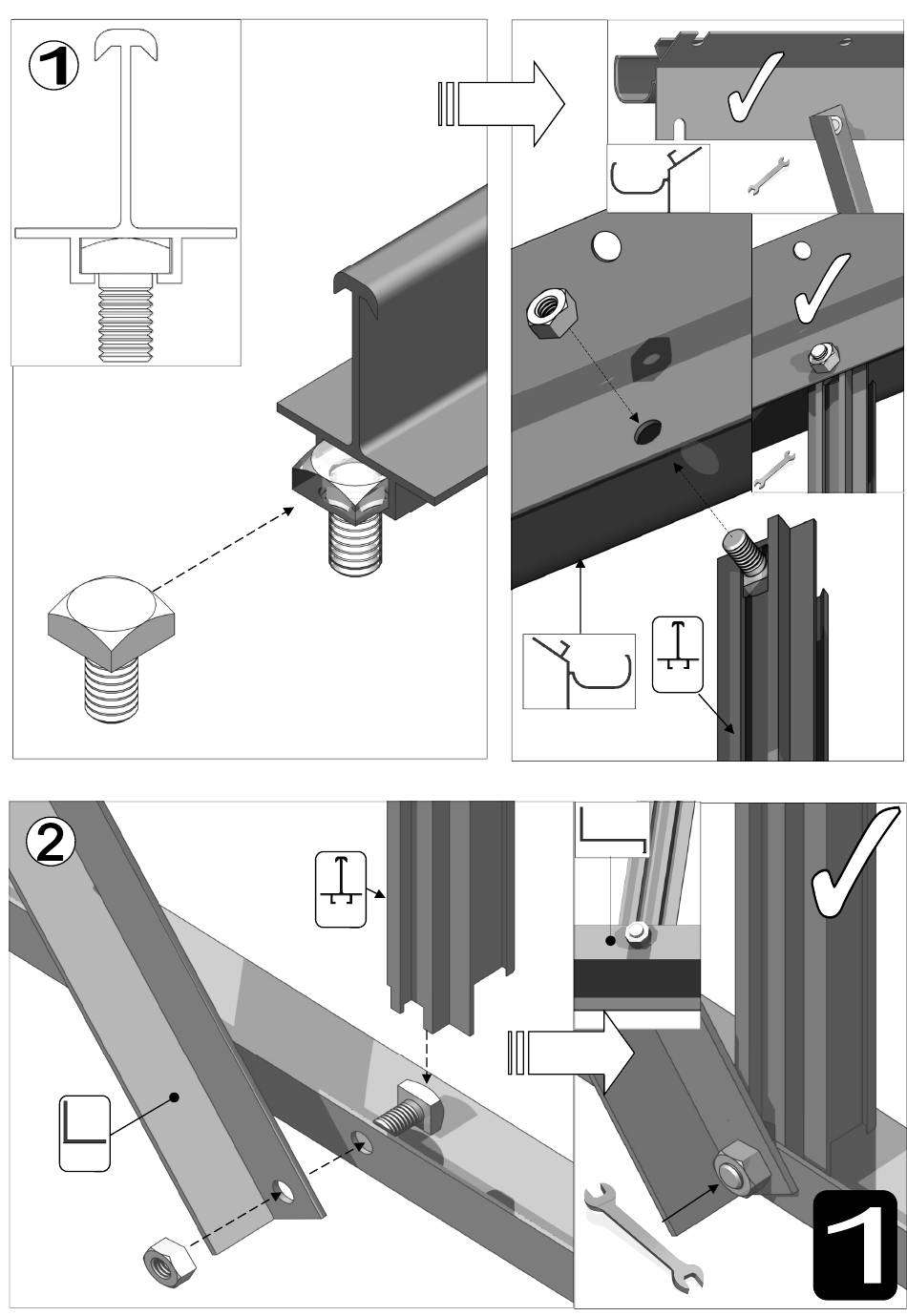 ①

②

1