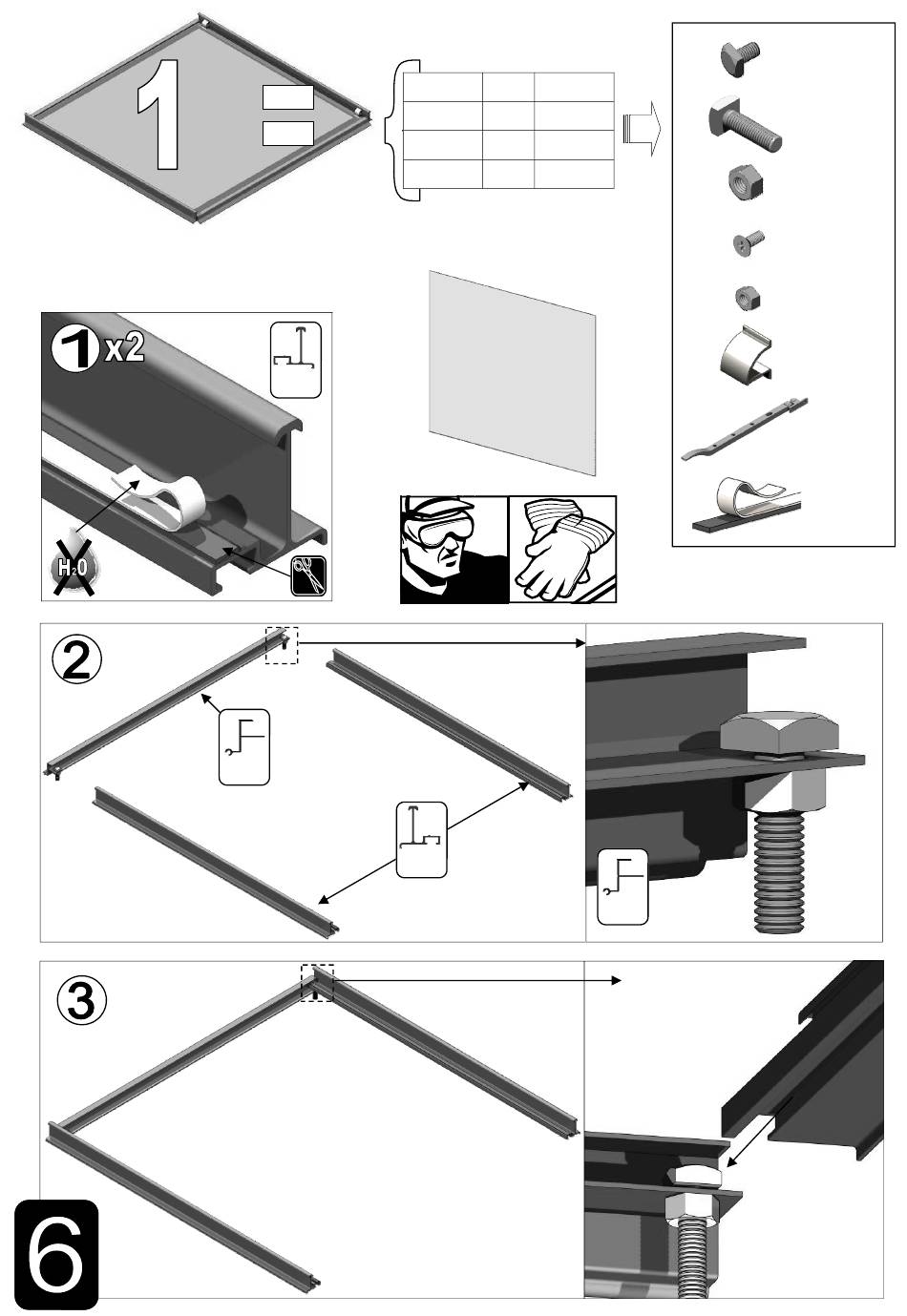 1 =

1 x2

$H_2O$

2

3

6