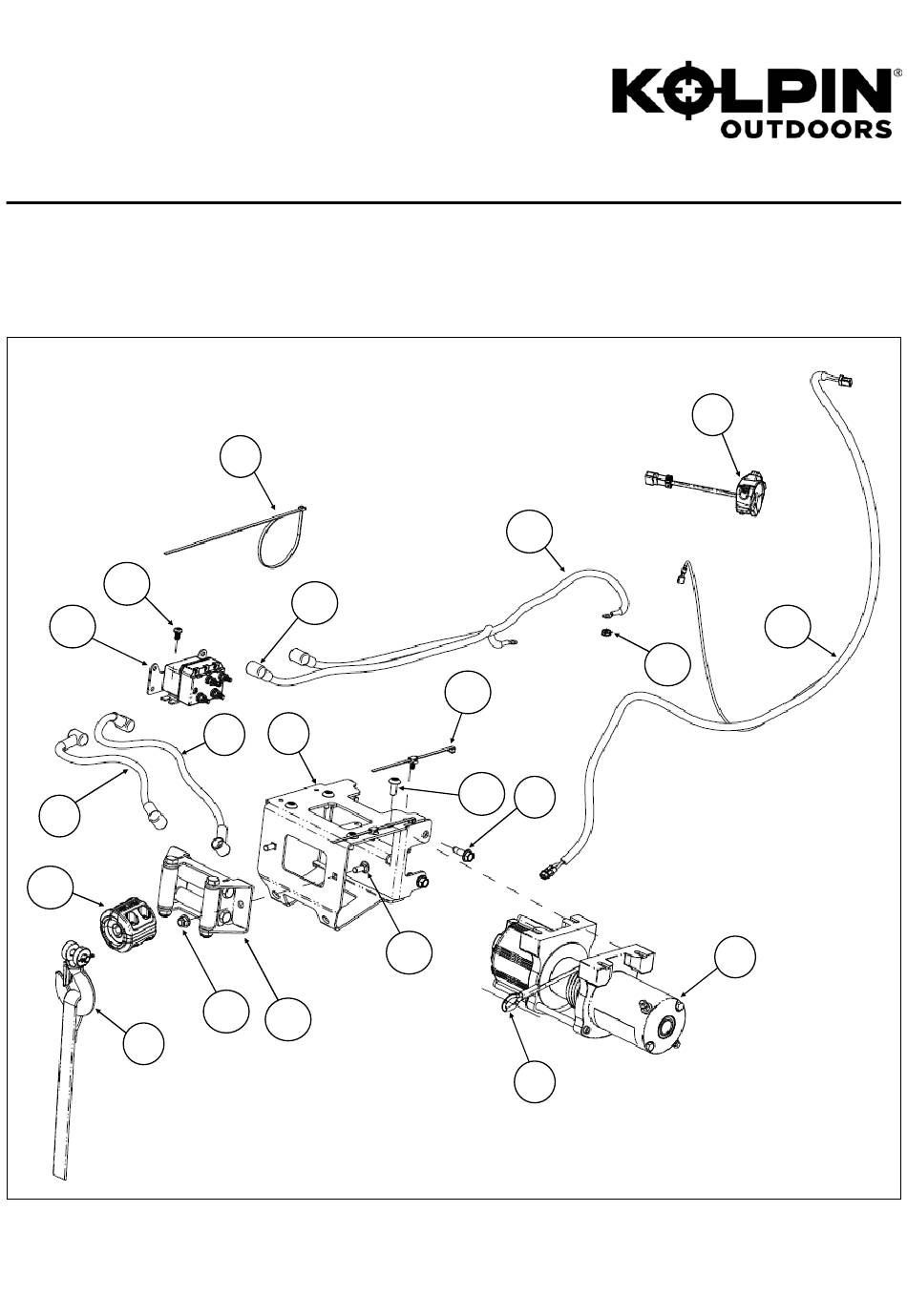 KOLPIN®
OUTDOORS