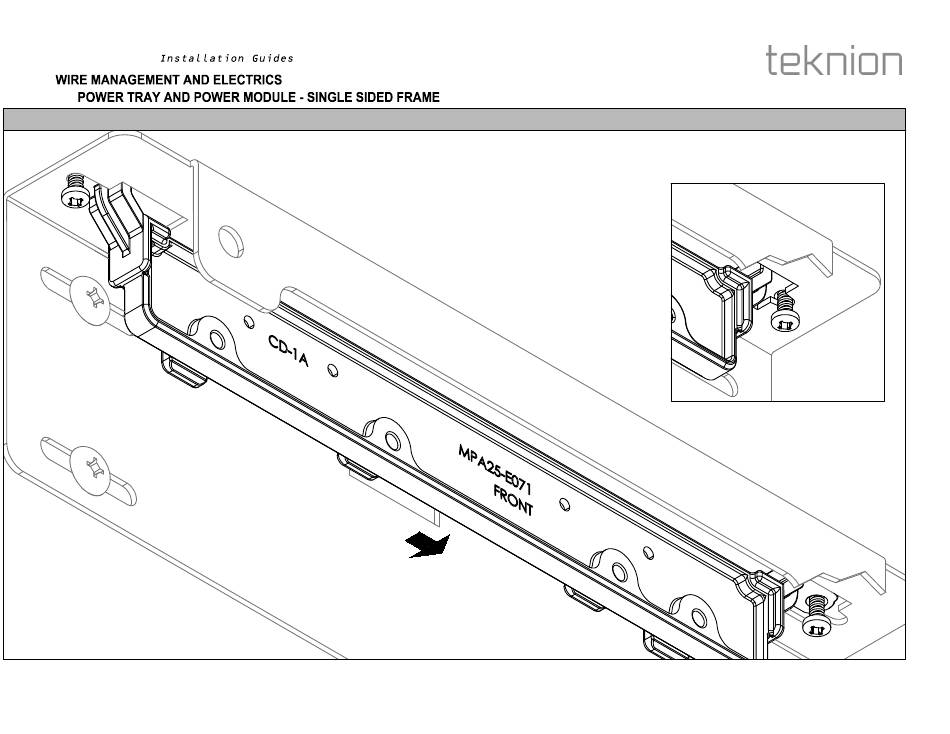 Installation Guides

teknion

WIRE MANAGEMENT AND ELECTRICS
POWER TRAY AND POWER MODULE - SINGLE SIDED FRAME

CD-1A

MPA25-E071
FRONT