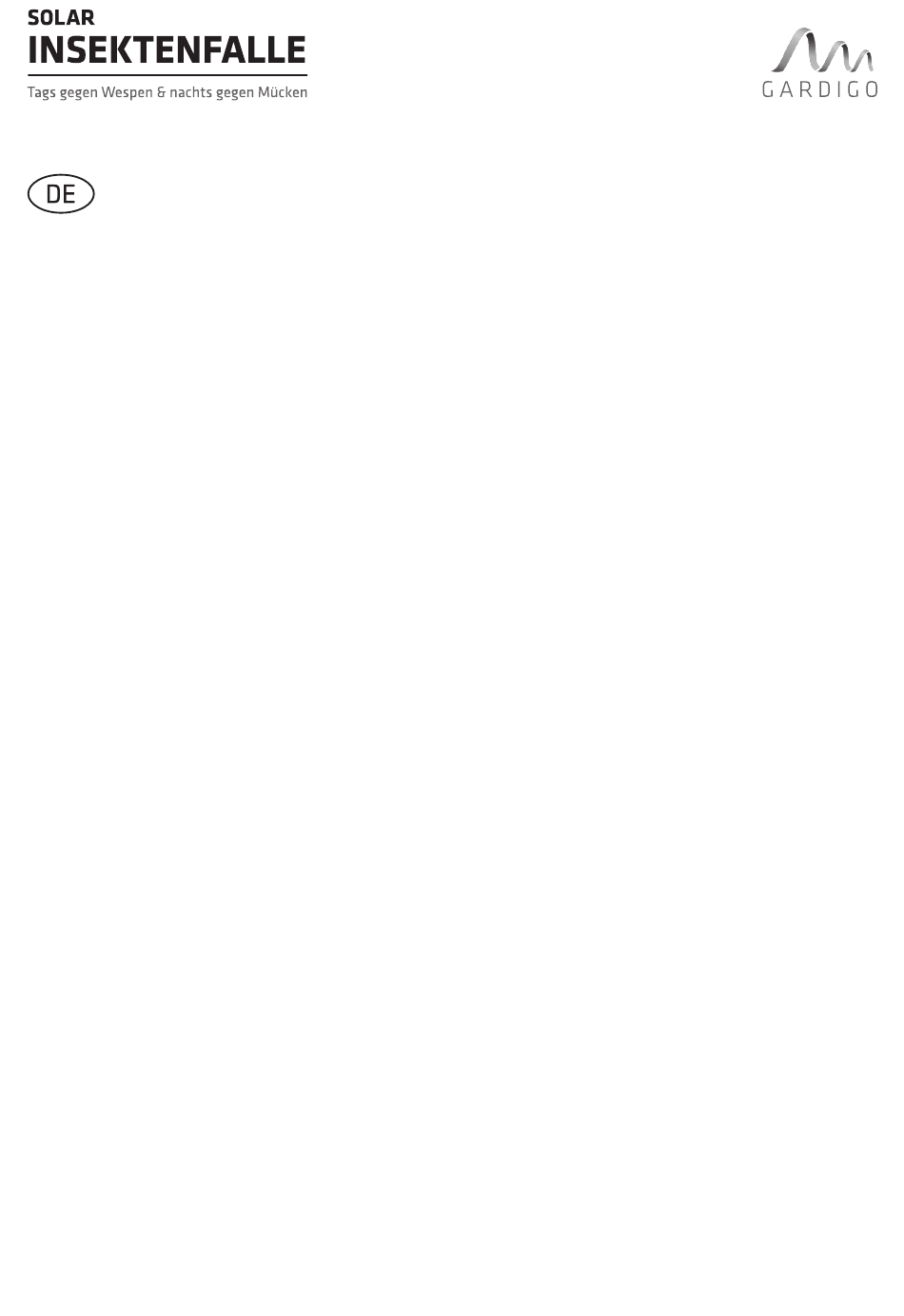 SOLAR
INSEKTENFALLE

Tags gegen Wespen & nachts gegen Mücken

GARDIGO

DE