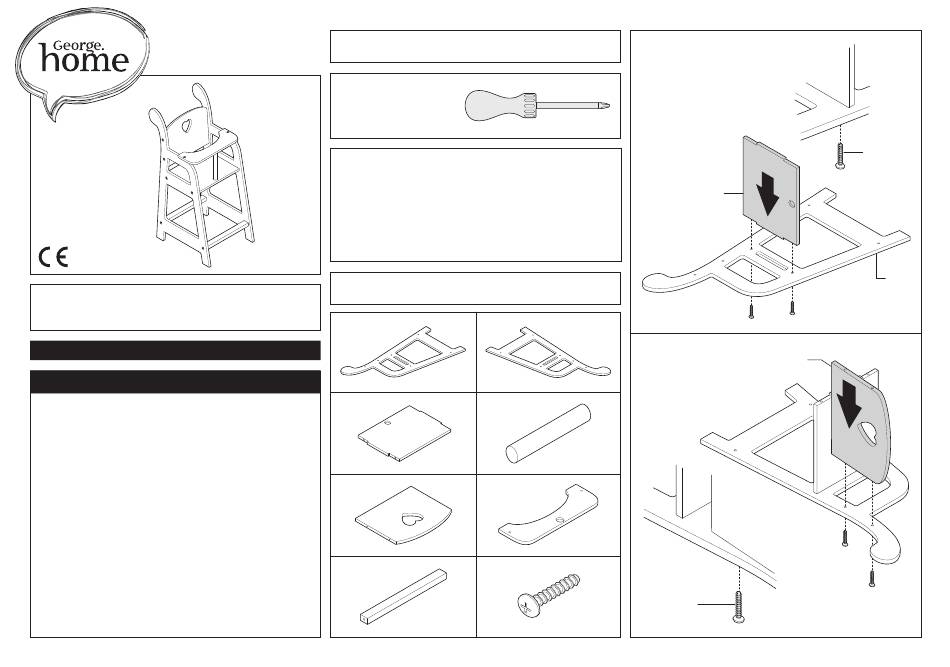 George.
home

CE