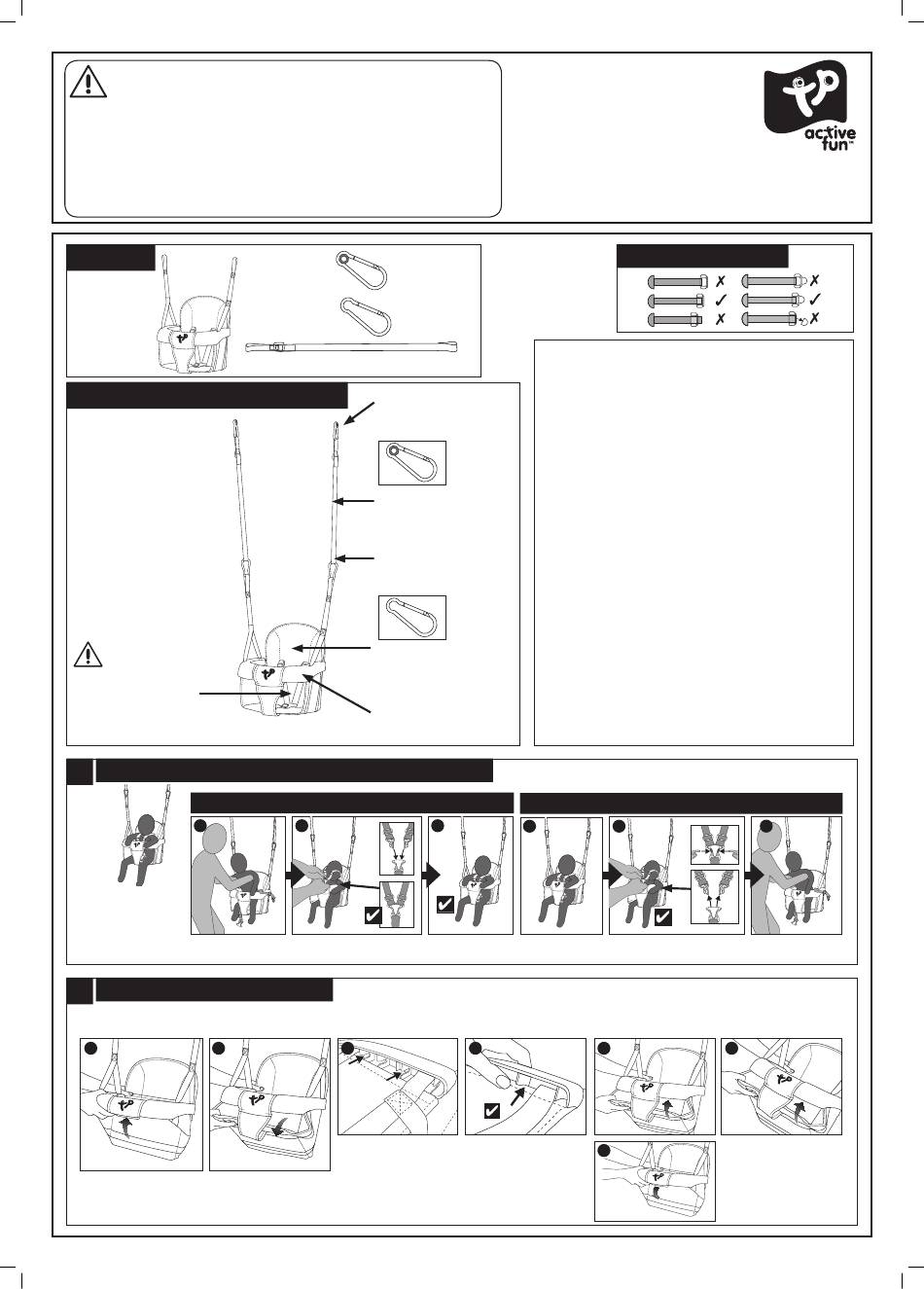 active fun™