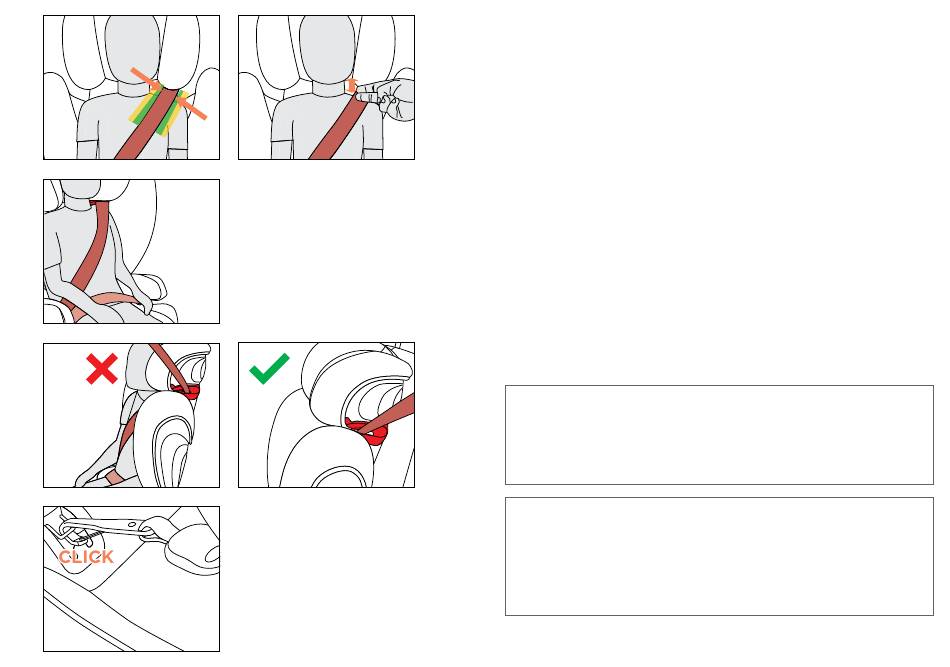 CLICK