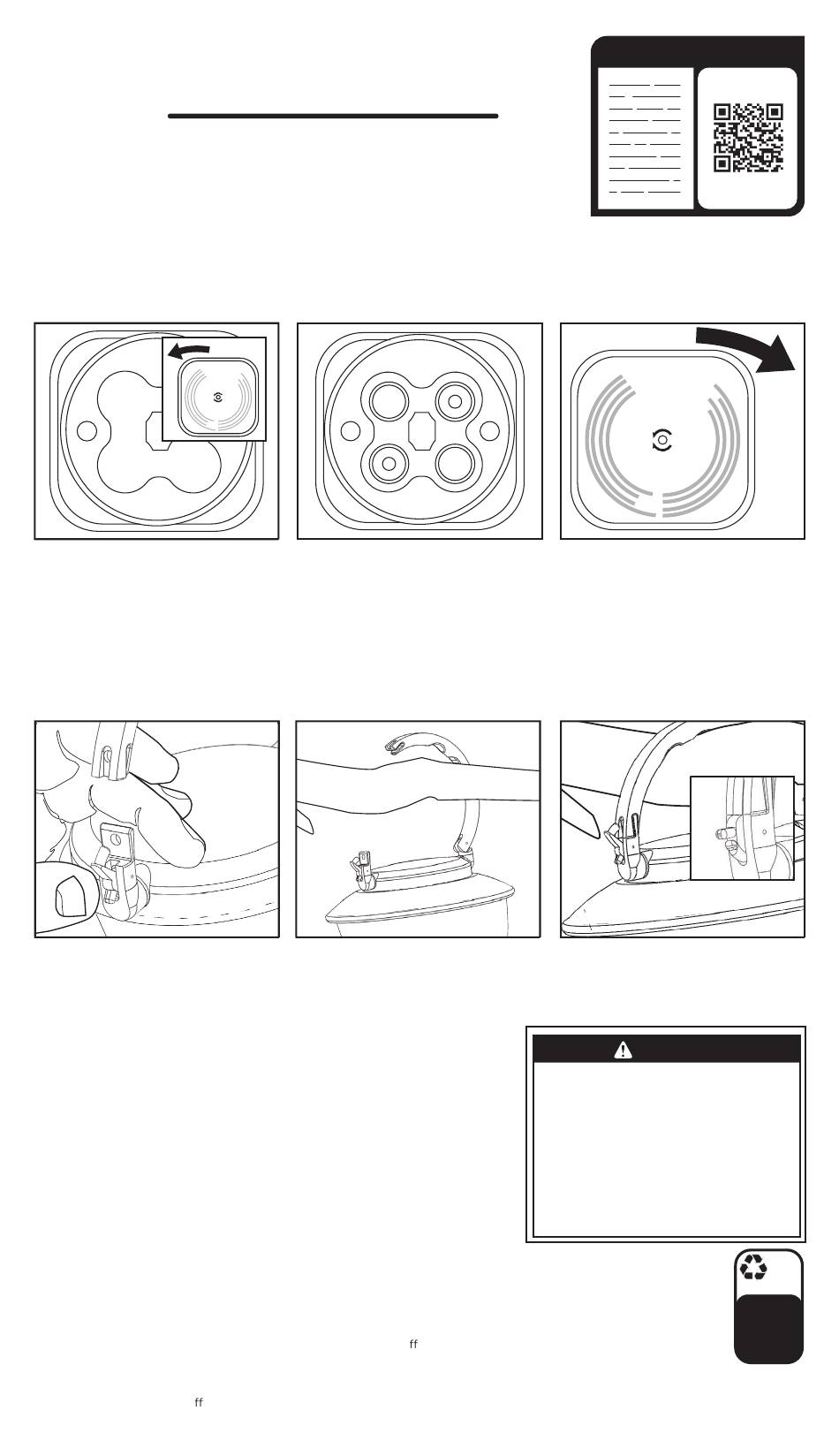 ff

ff