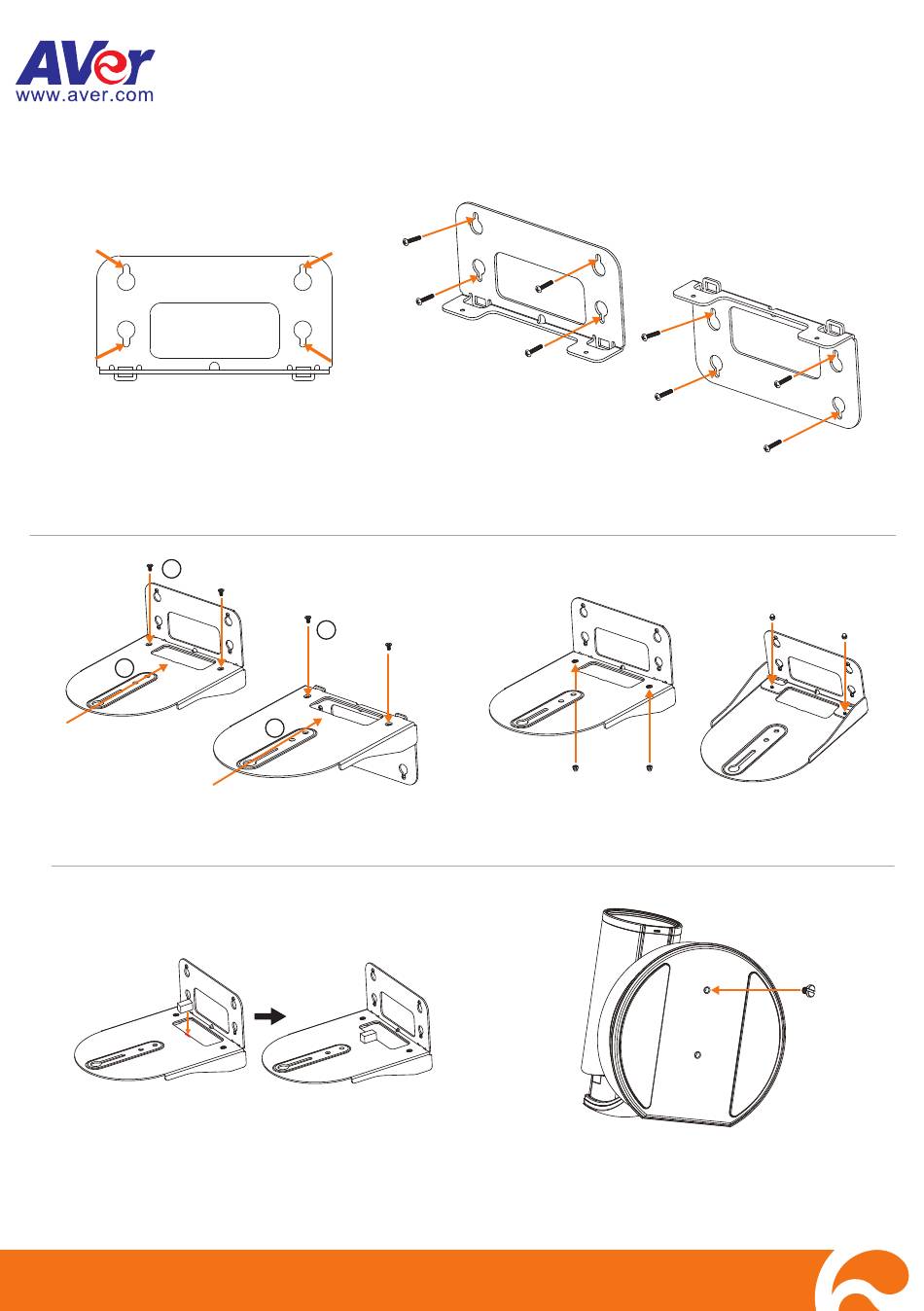 AVer
www.aver.com