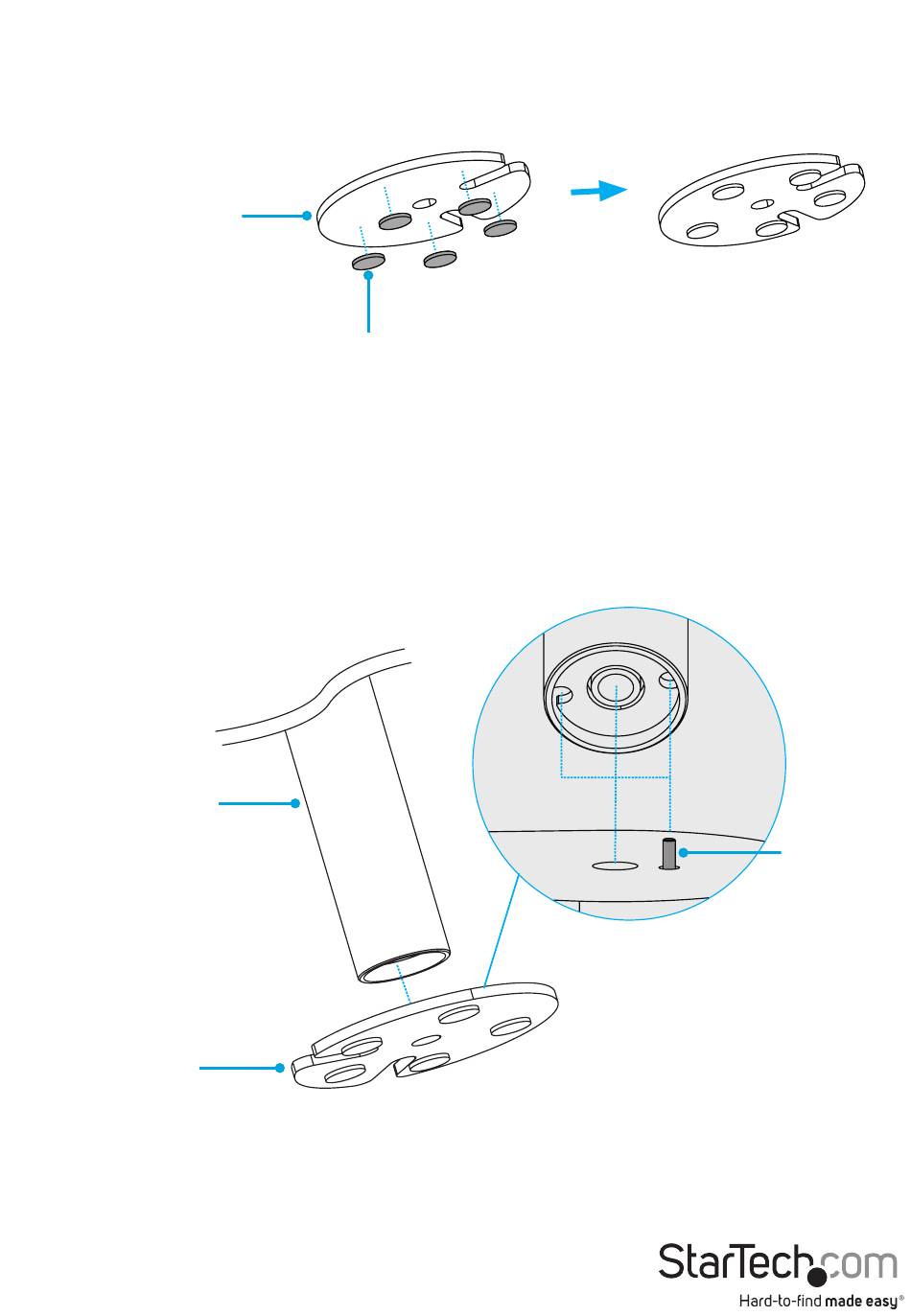 StarTech.com
Hard-to-find made easy®