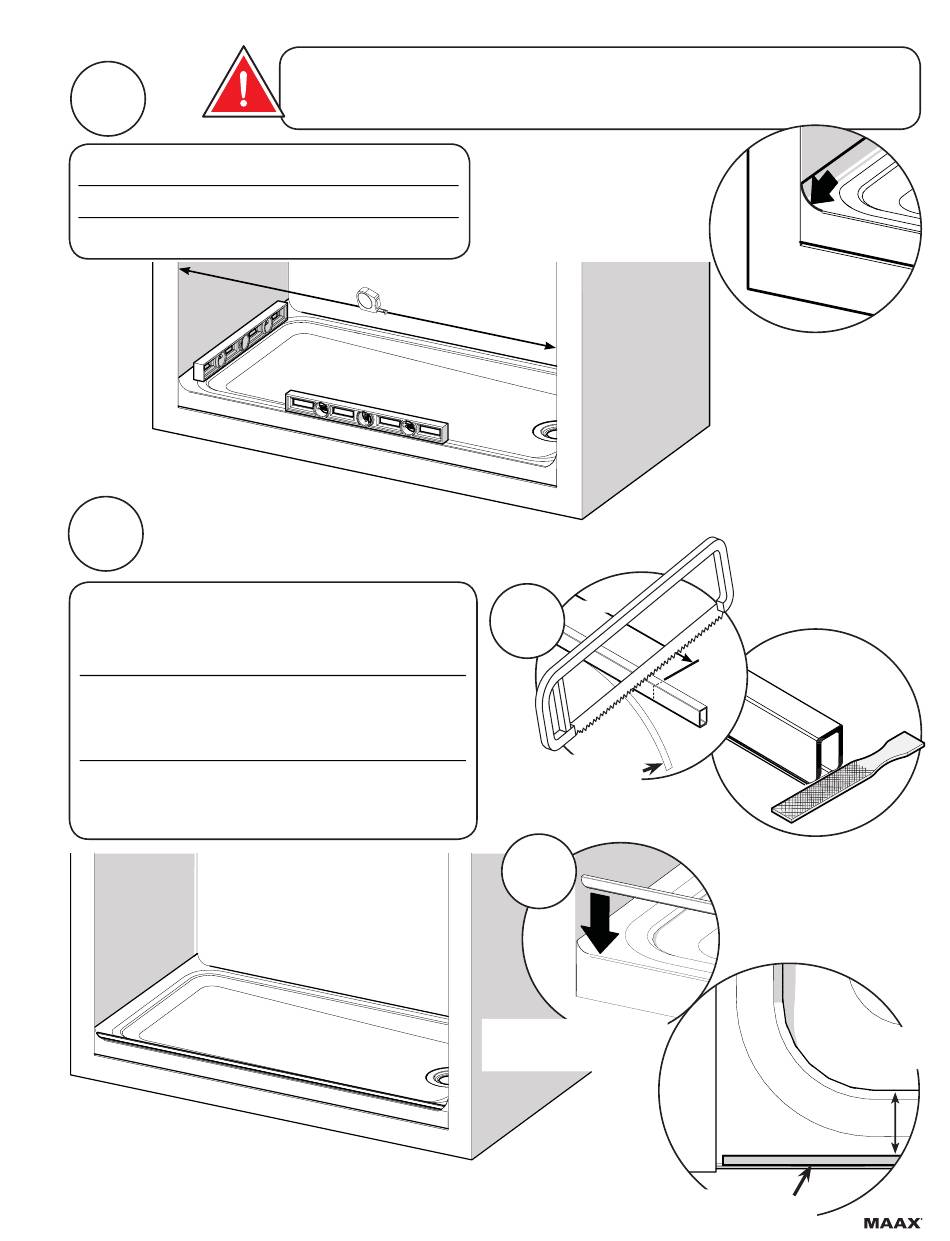 MAAX