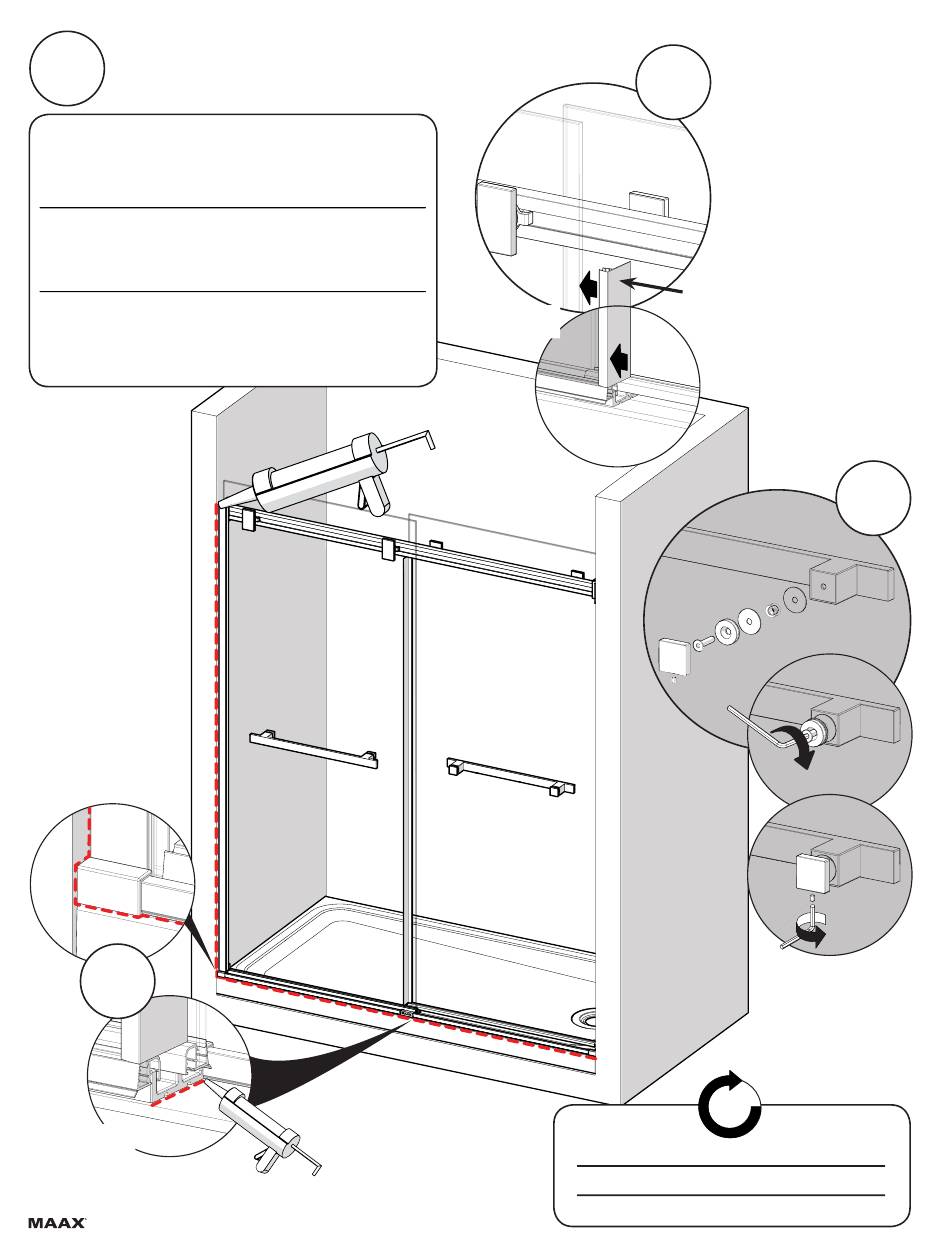 MAAX