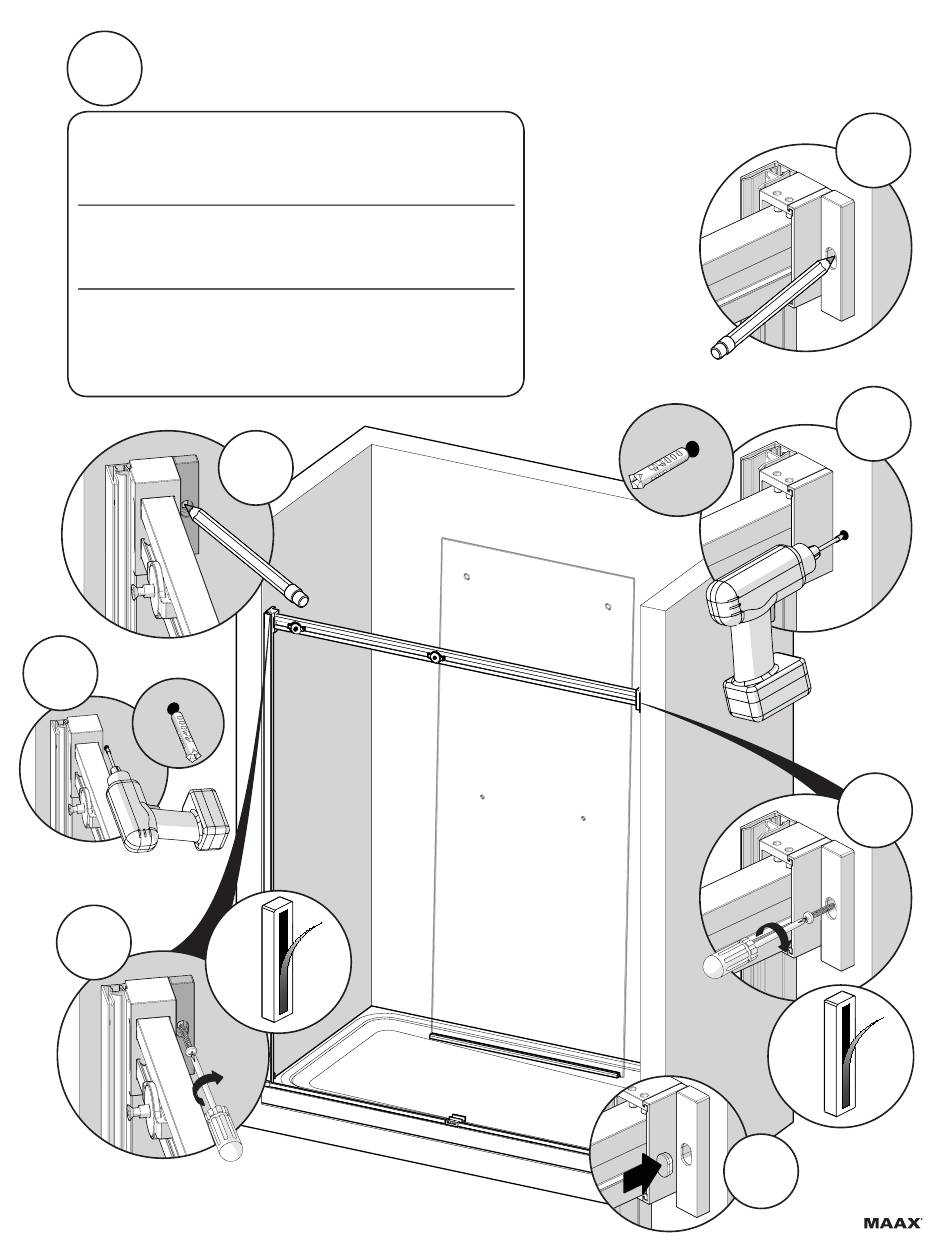 MAAX