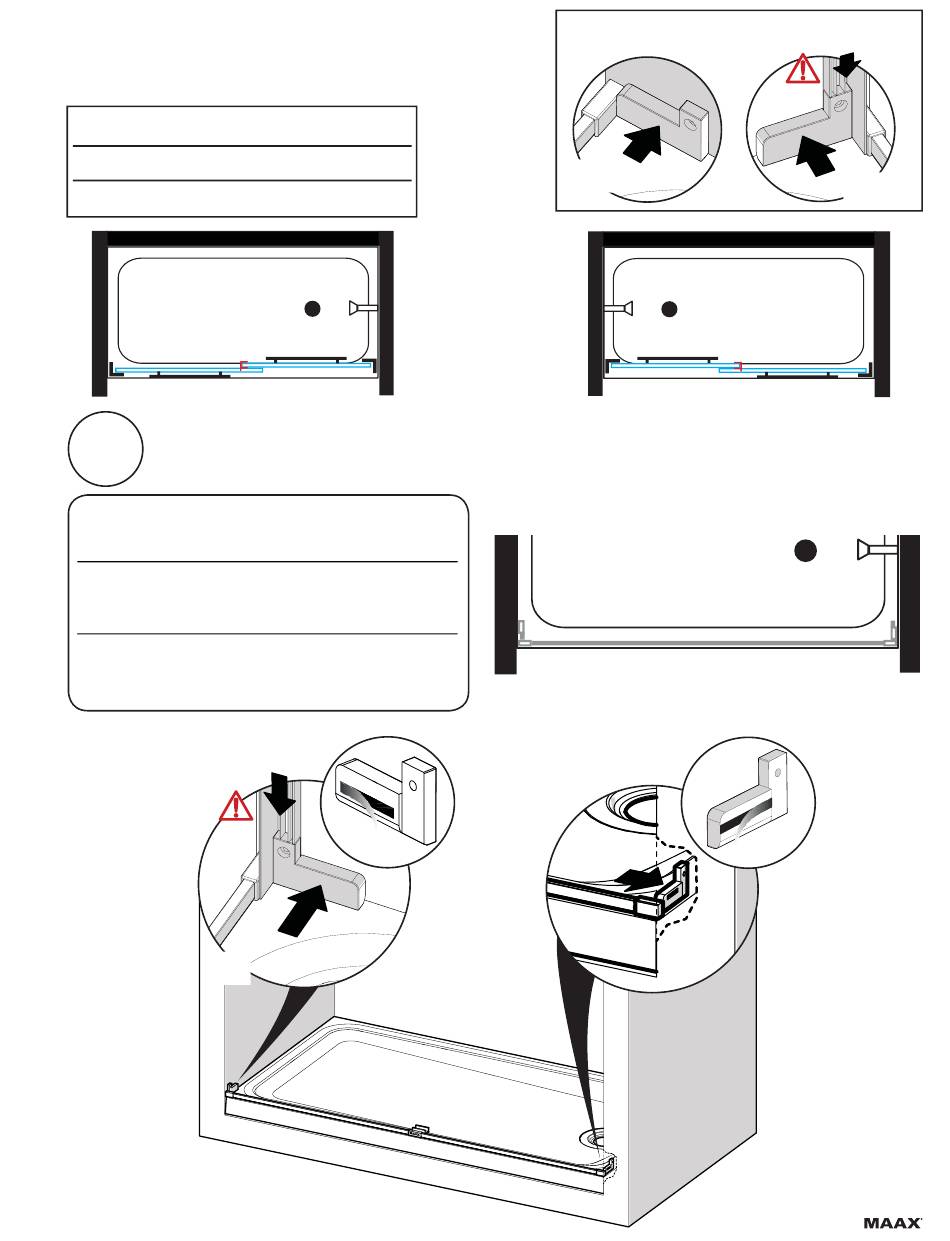 MAAX