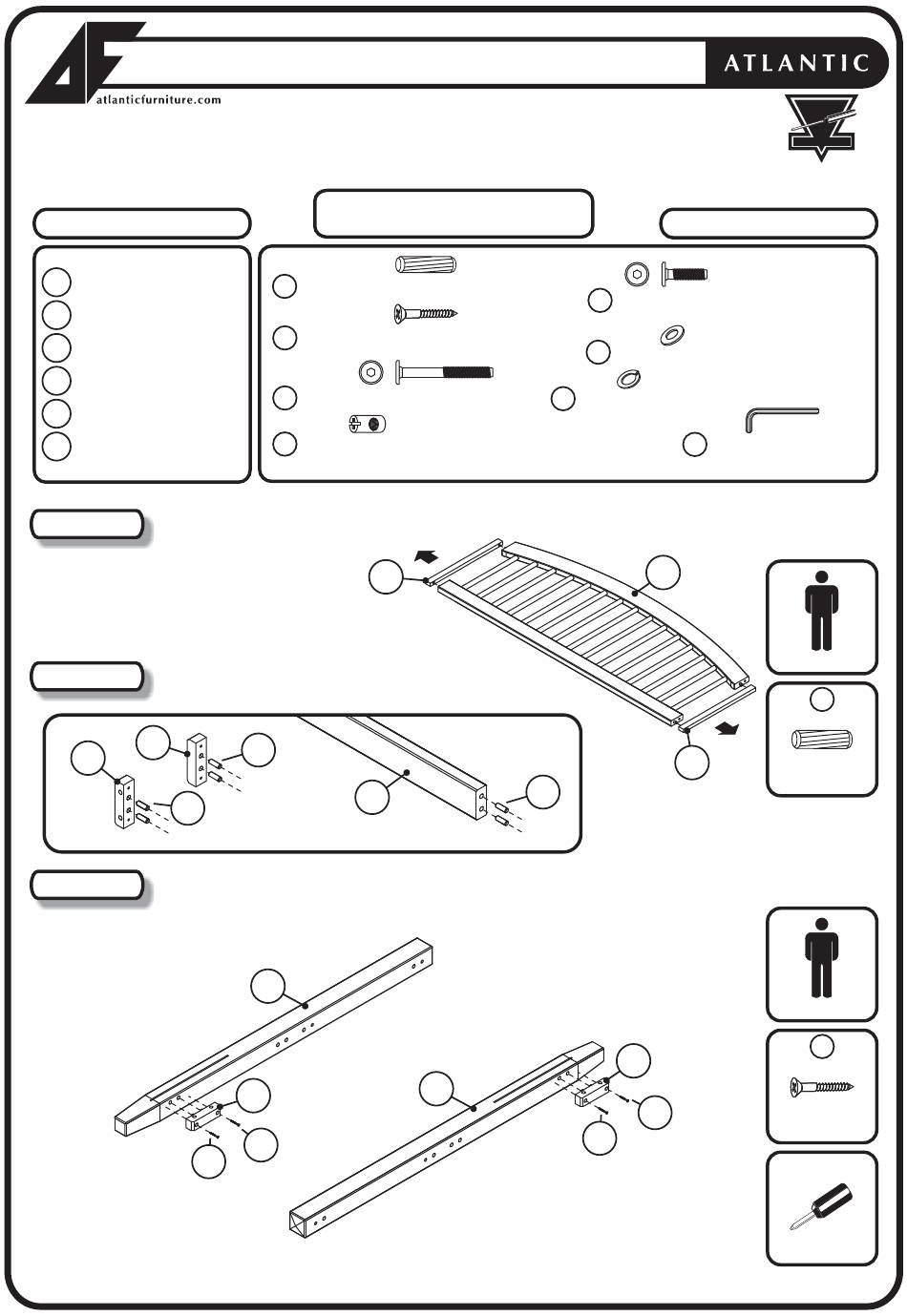 AF
atlanticfurniture.com

ATLANTIC