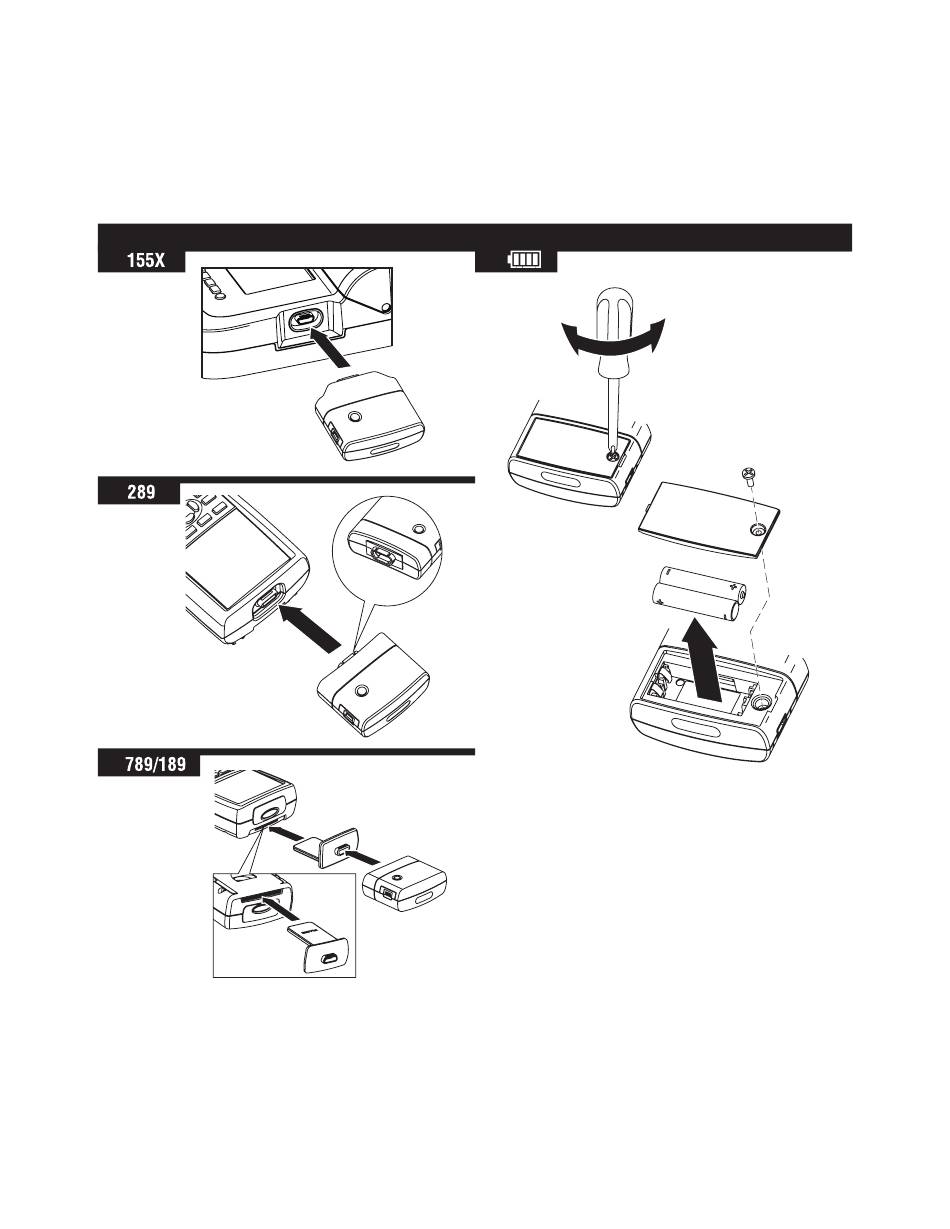 155X

289

789/189