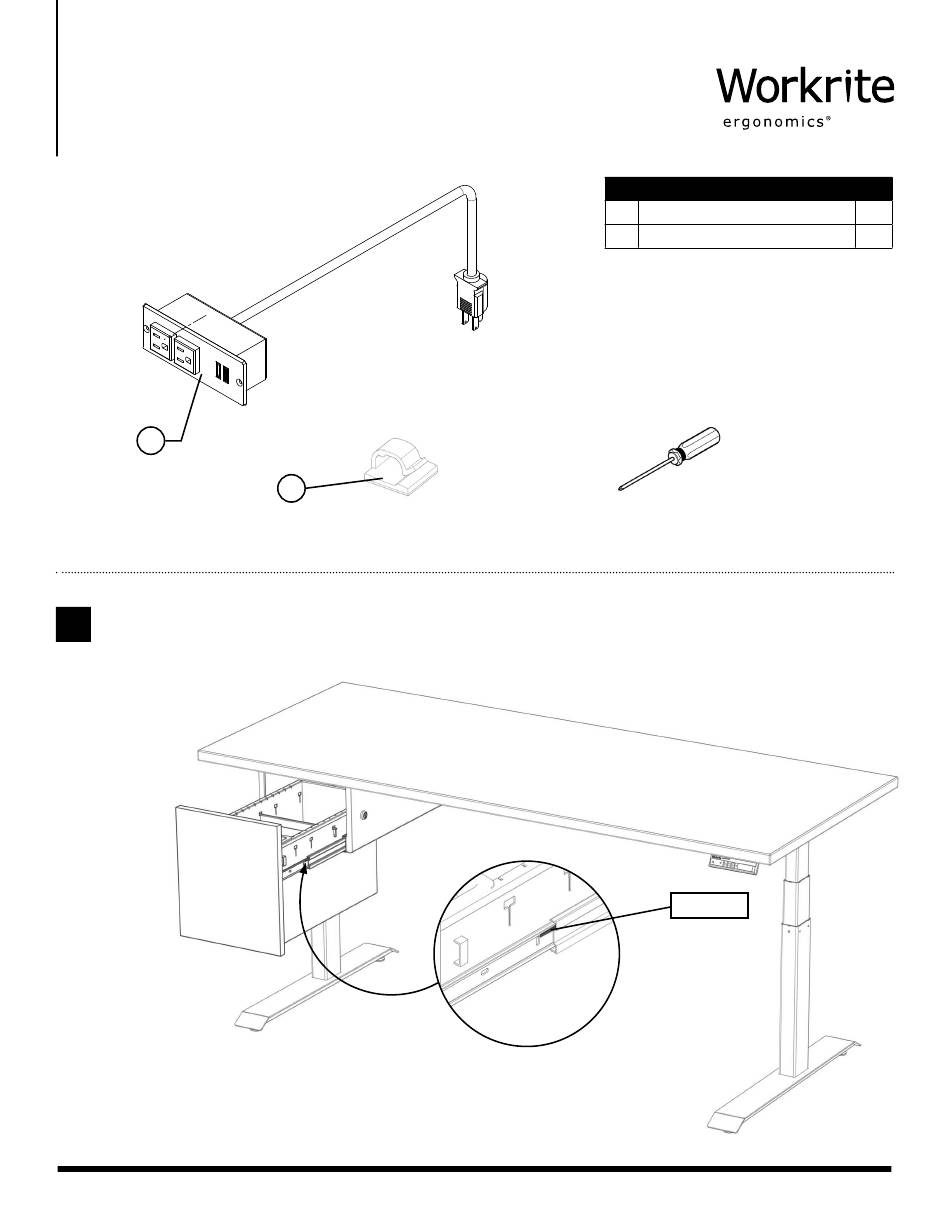 Workrite
ergonomics®