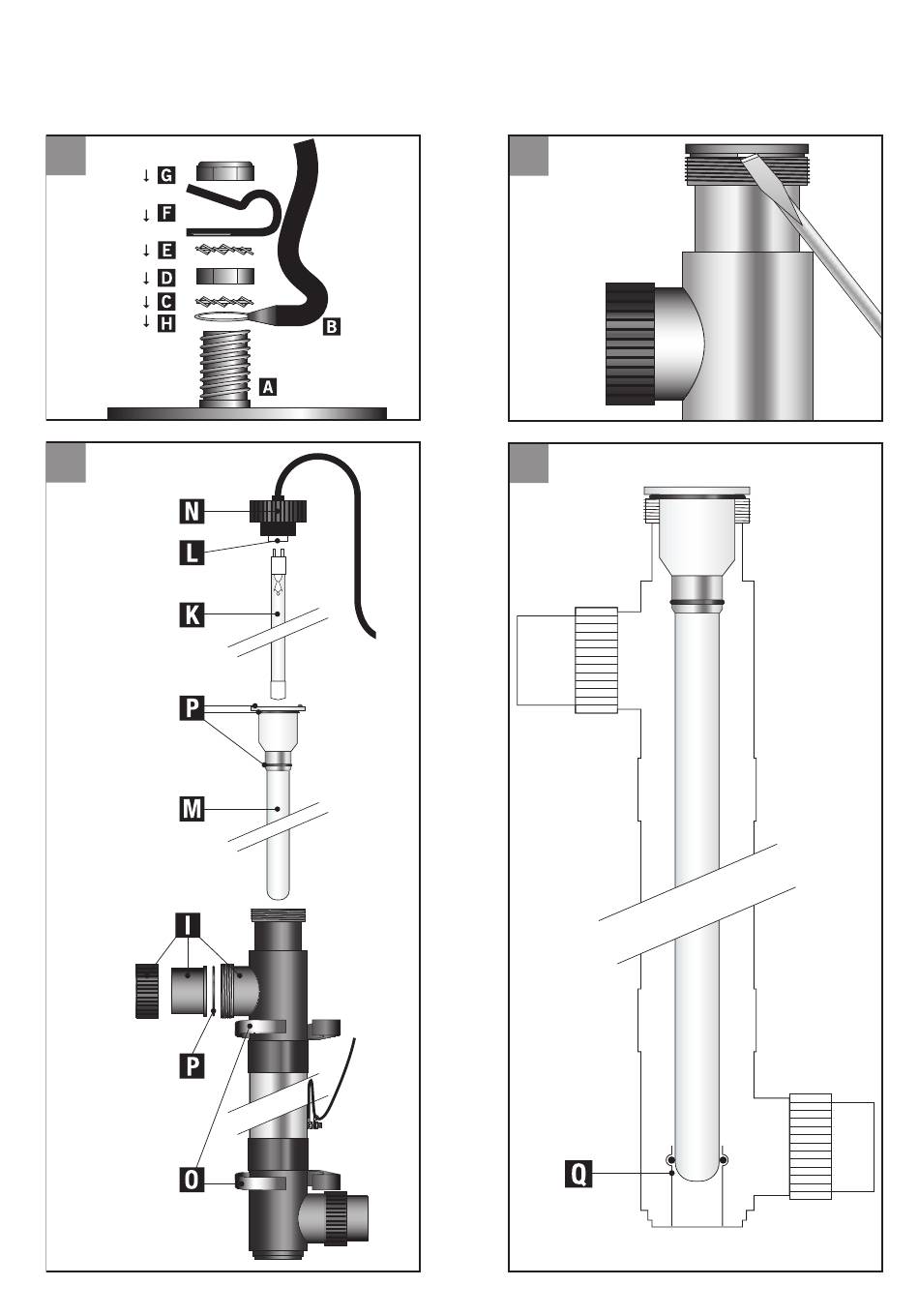 ↓ G
↓ F
↓ E
↓ D
↓ C
↓ H
B
A

N
L
K
P
M
I
P
O

Q