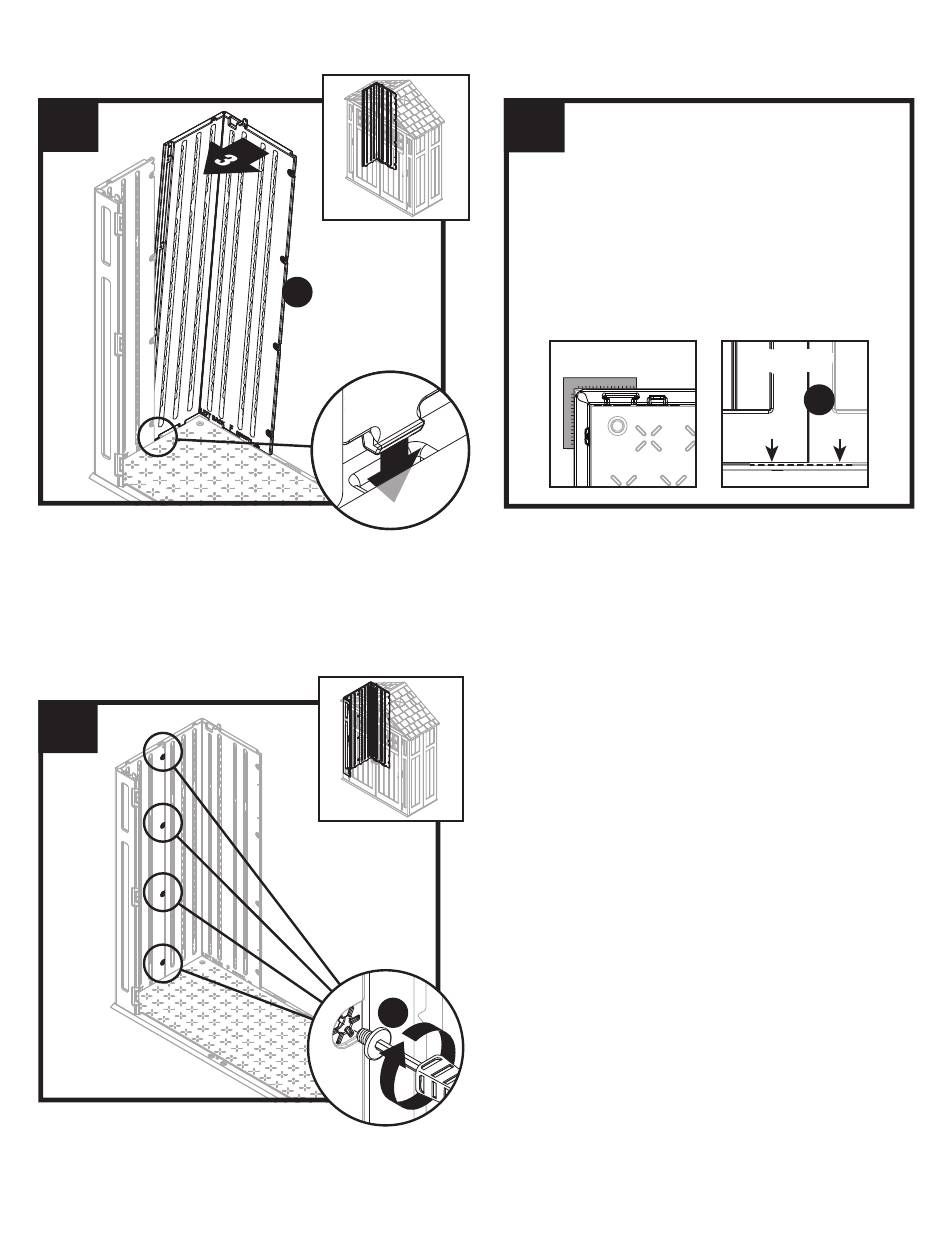 3