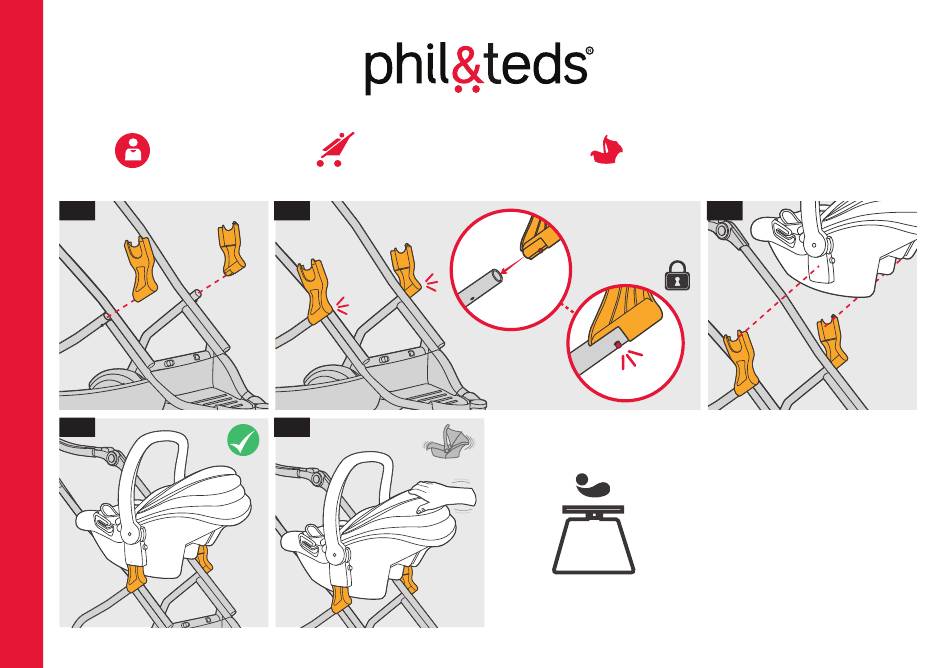 phil&teds®