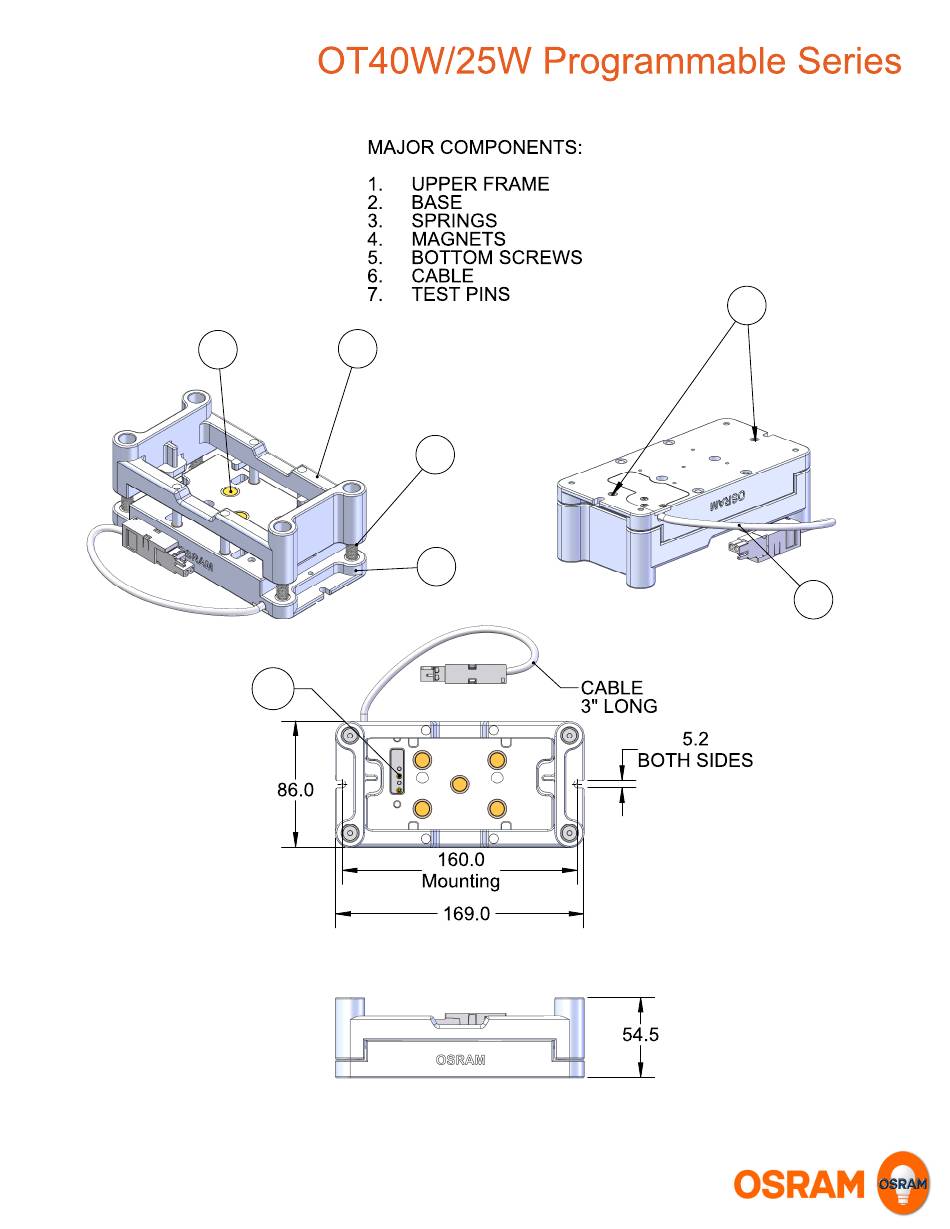 OT40W/25W Programmable Series

MAJOR COMPONENTS:

1. UPPER FRAME
2. BASE
3. SPRINGS
4. MAGNETS
5. BOTTOM SCREWS
6. CABLE
7. TEST PINS

OSRAM

OSRAM

CABLE 3" LONG

5.2 BOTH SIDES

86.0

160.0 Mounting

169.0

OSRAM

54.5

OSRAM

OSRAM