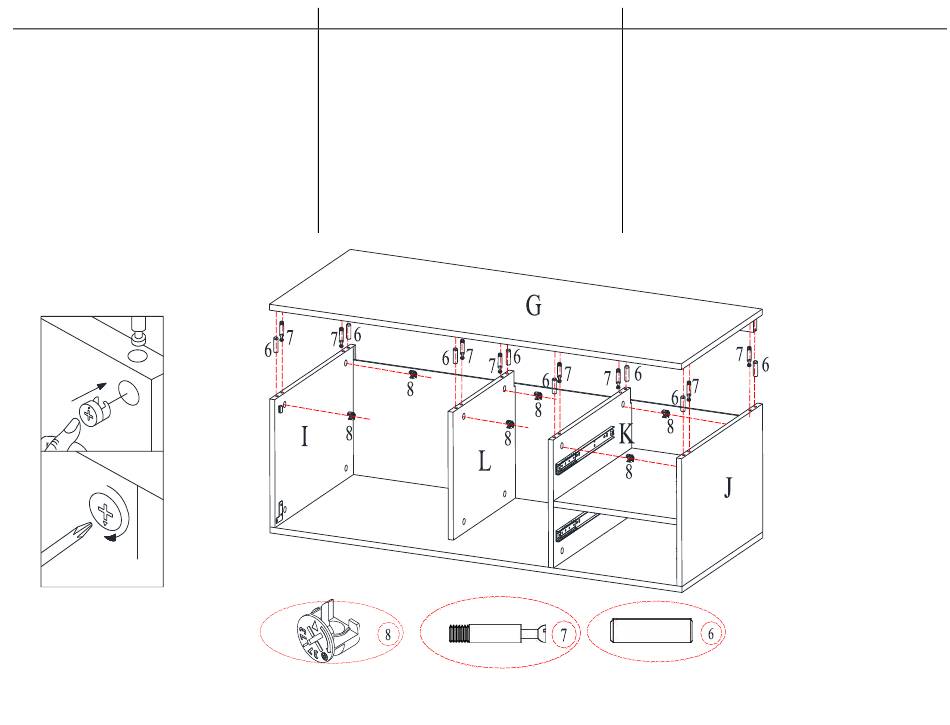 G

6 7
7 6
6 7
7 6
6 7
7 6
6 7
7 6

8
8
8
8
8
8
8

I
L
K
J

8
7
6