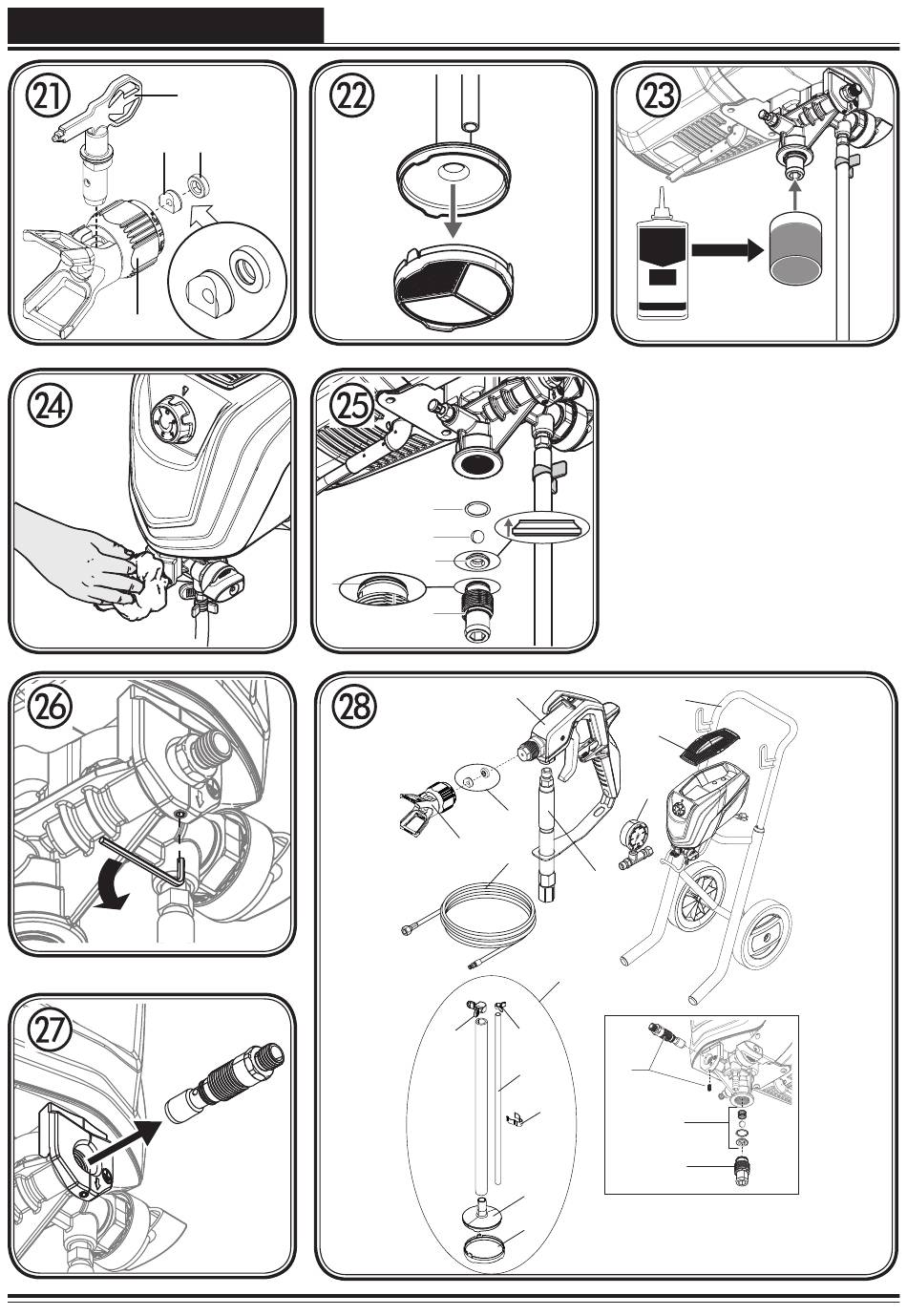 21

22

23

24

25

26

27

28