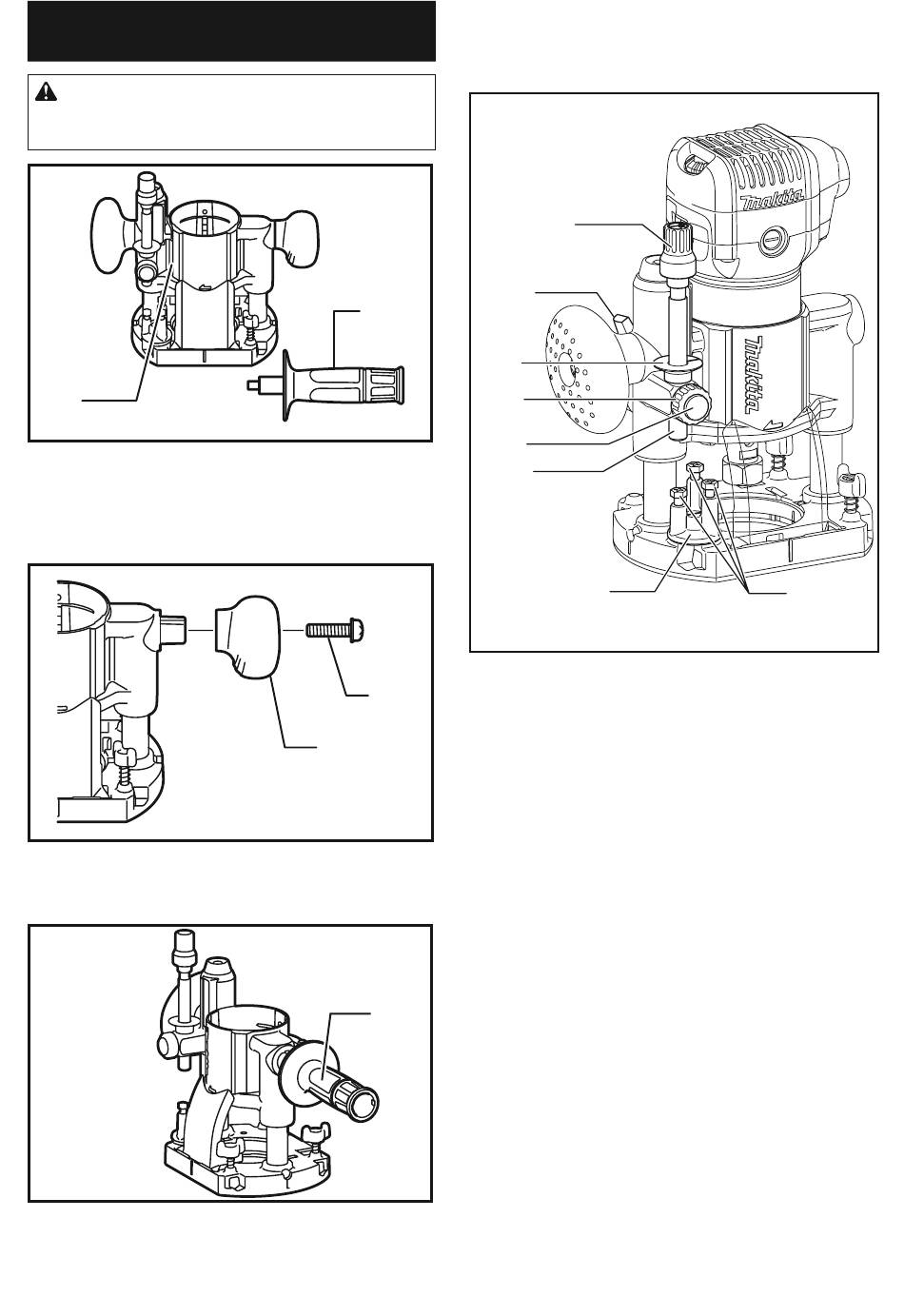 makita

makita