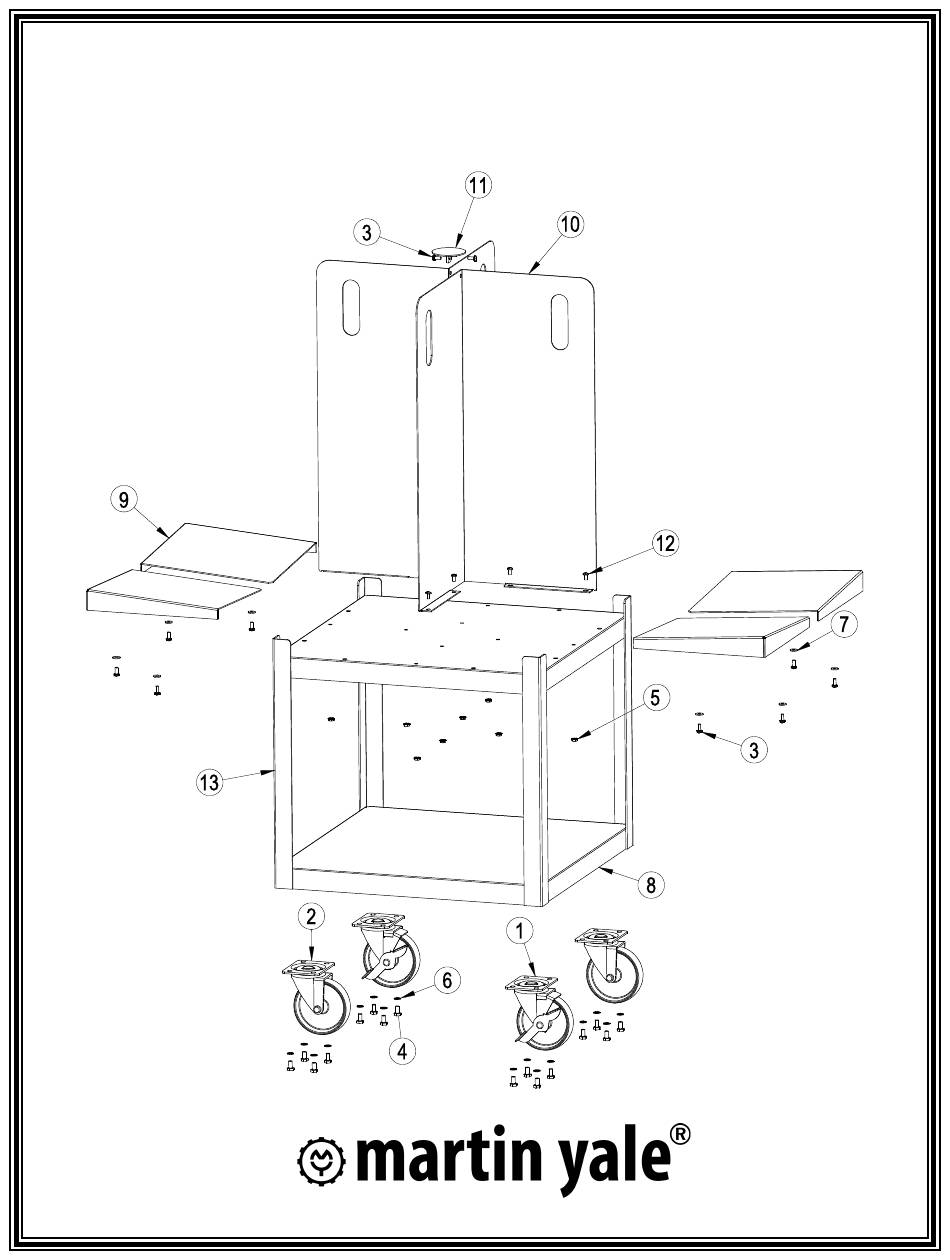 11
3
10
9
12
7
5
3
13
8
2
1
6
4
martin yale®